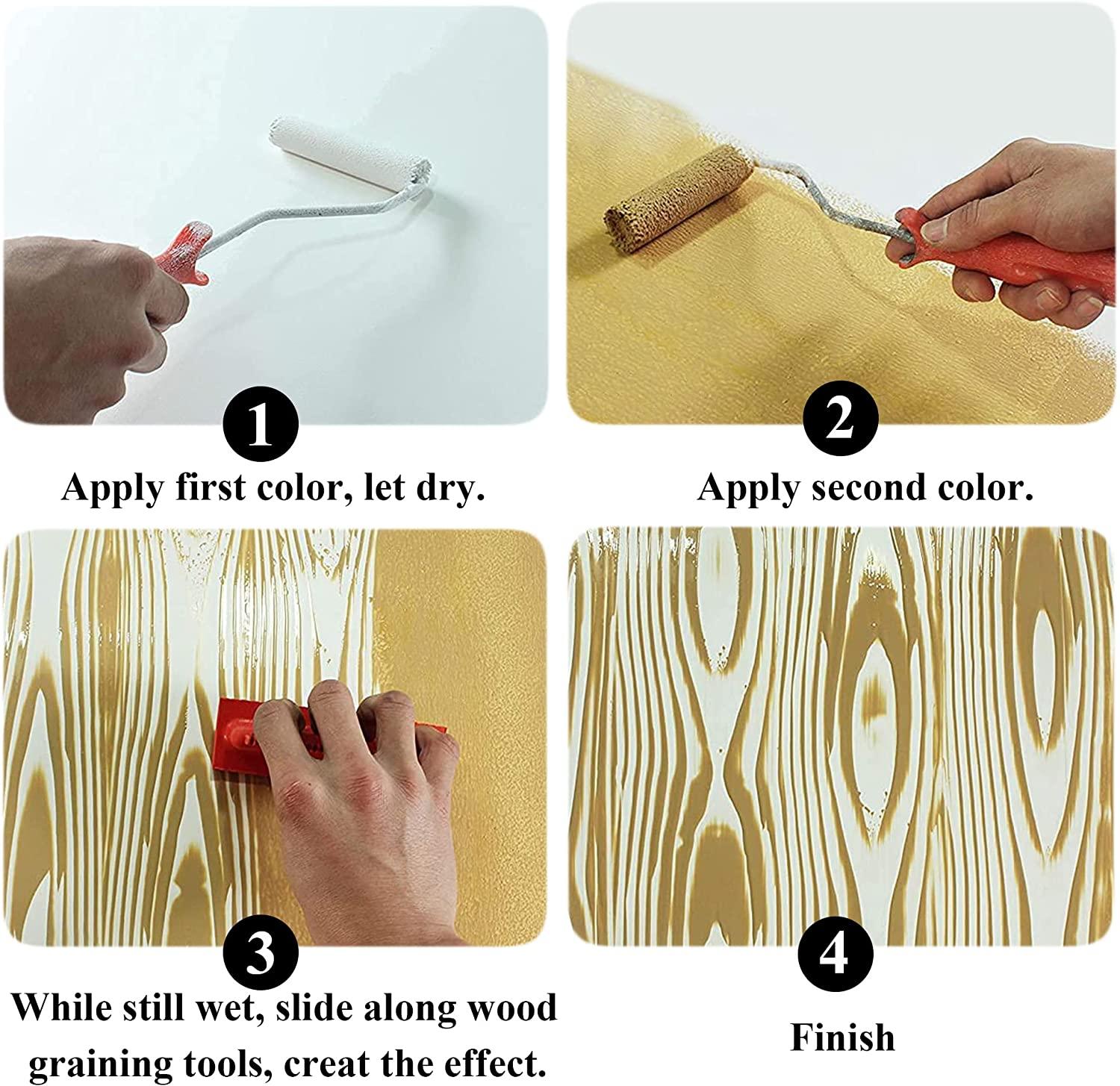 1

Apply first color, let dry.

2

Apply second color.

3

While still wet, slide along wood graining tools, creat the effect.

4

Finish