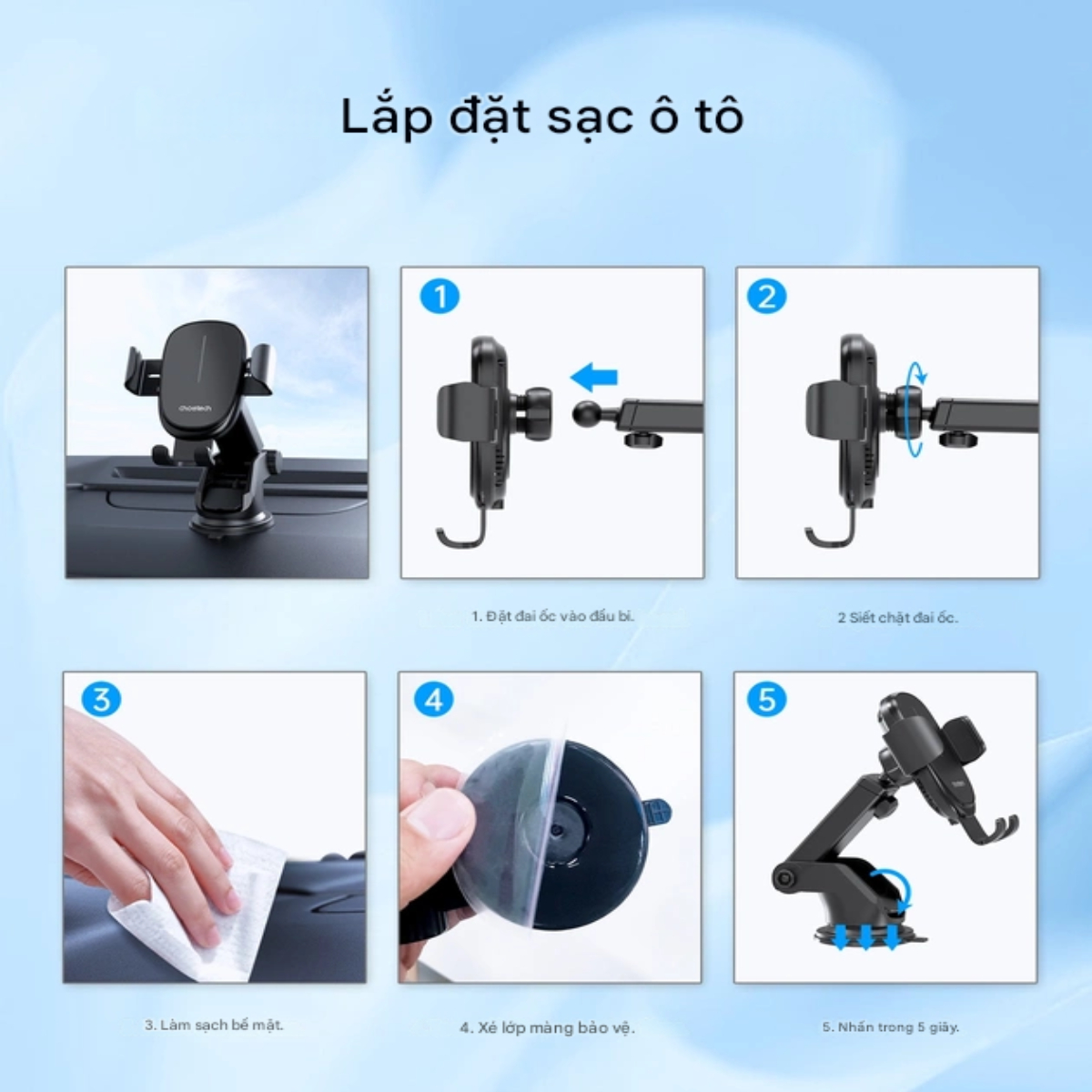 Lắp đặt sạc ô tô

choetech

1

2

1. Đặt đai ốc vào đầu bi.

2 Siết chặt đai ốc.

3

4

5

3. Làm sạch bề mặt.

4. Xé lớp màng bảo vệ.

5. Nhấn trong 5 giây.