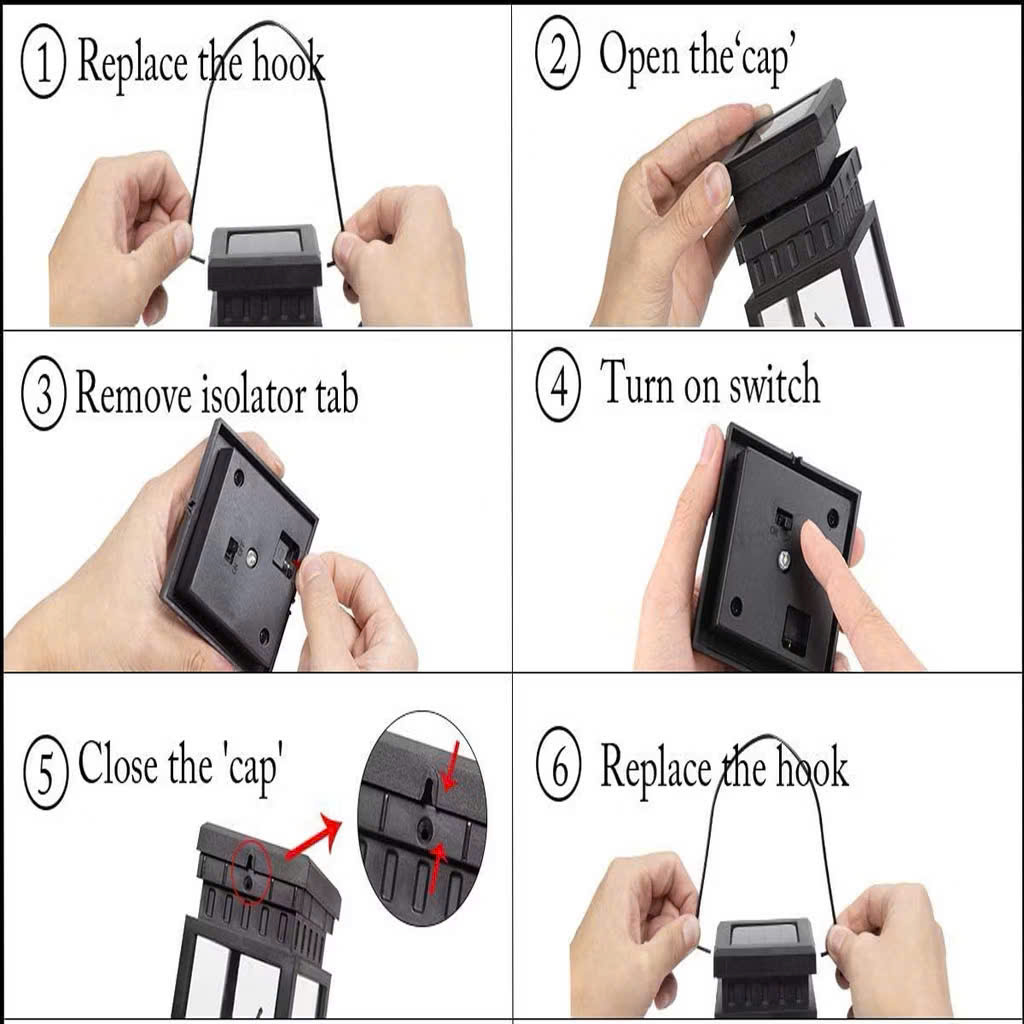 1 Replace the hook

2 Open the'cap'

3 Remove isolator tab

4 Turn on switch

5 Close the 'cap'

6 Replace the hook