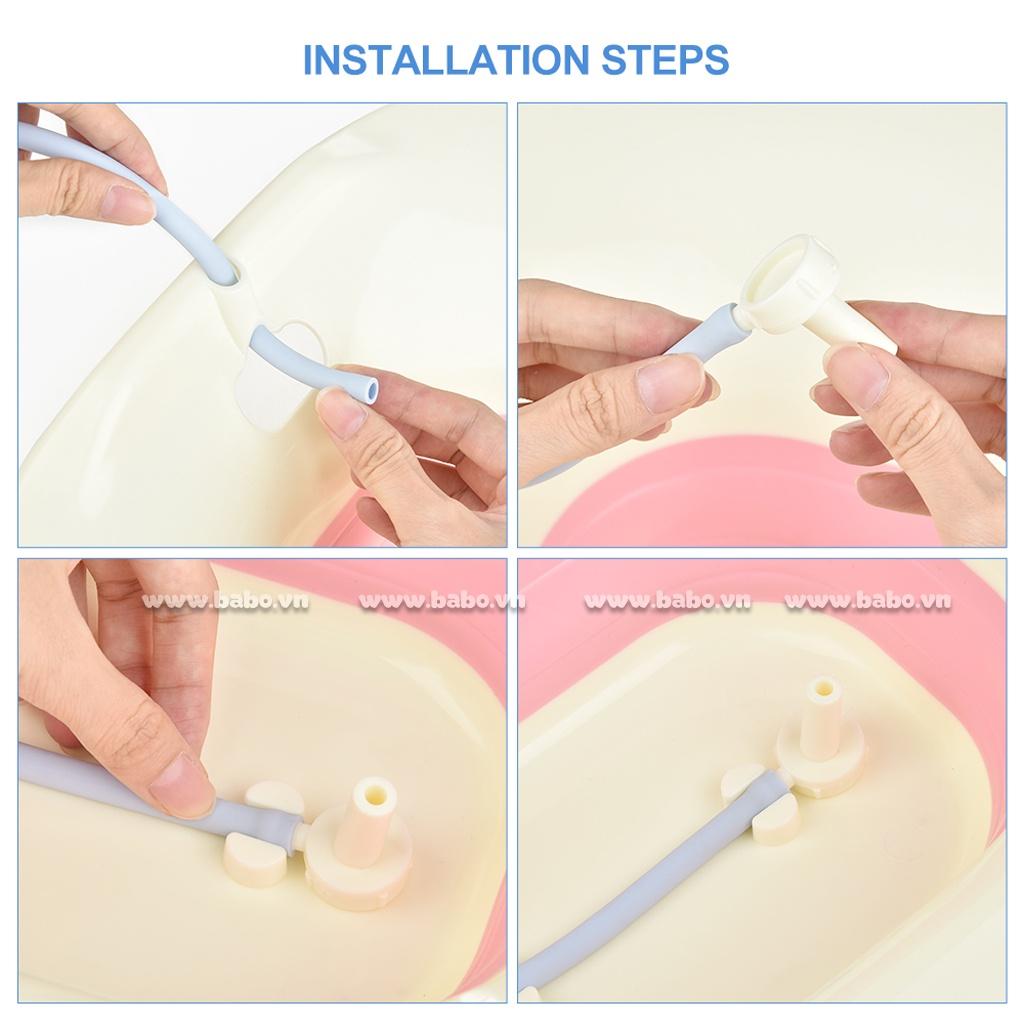 INSTALLATION STEPS

www.babo.vn www.babo.vn www.babo.vn www.babo.vn