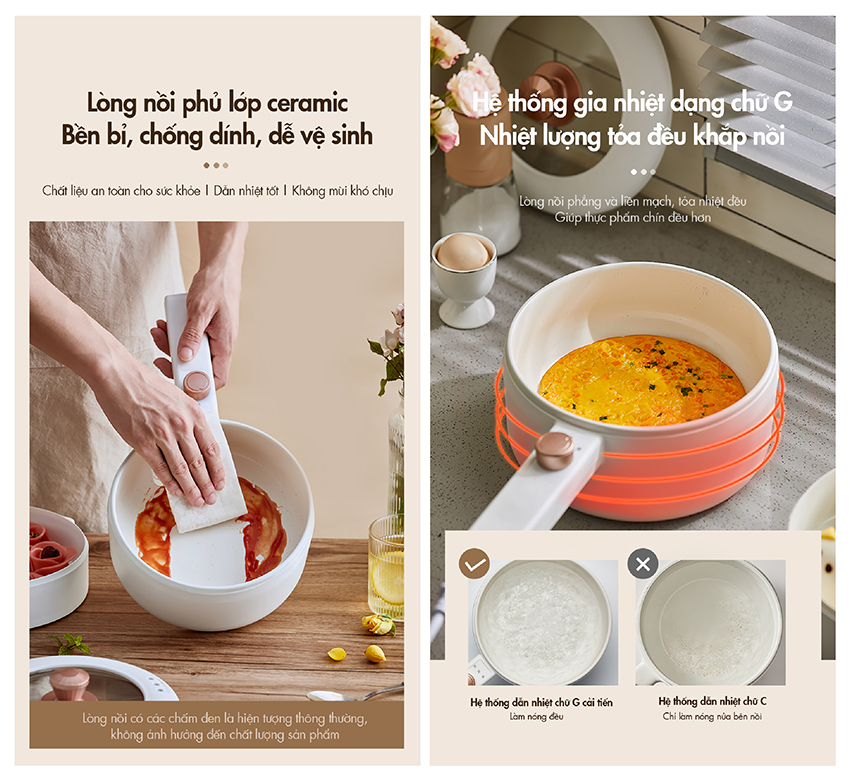 Lòng nồi phủ lớp ceramic
Bền bỉ, chống dính, dễ vệ sinh

Chất liệu an toàn cho sức khỏe | Dẫn nhiệt tốt | Không mùi khó chịu

Lòng nồi có các chấm đen là hiện tượng thông thường, không ảnh hưởng đến chất lượng sản phẩm

Hệ thống gia nhiệt dạng chữ G
Nhiệt lượng tỏa đều khắp nồi

Lòng nồi phẳng và liền mạch, tỏa nhiệt đều
Giúp thực phẩm chín đều hơn

Hệ thống dẫn nhiệt chữ G cải tiến
Làm nóng đều

Hệ thống dẫn nhiệt chữ C
Chỉ làm nóng nửa bên nồi