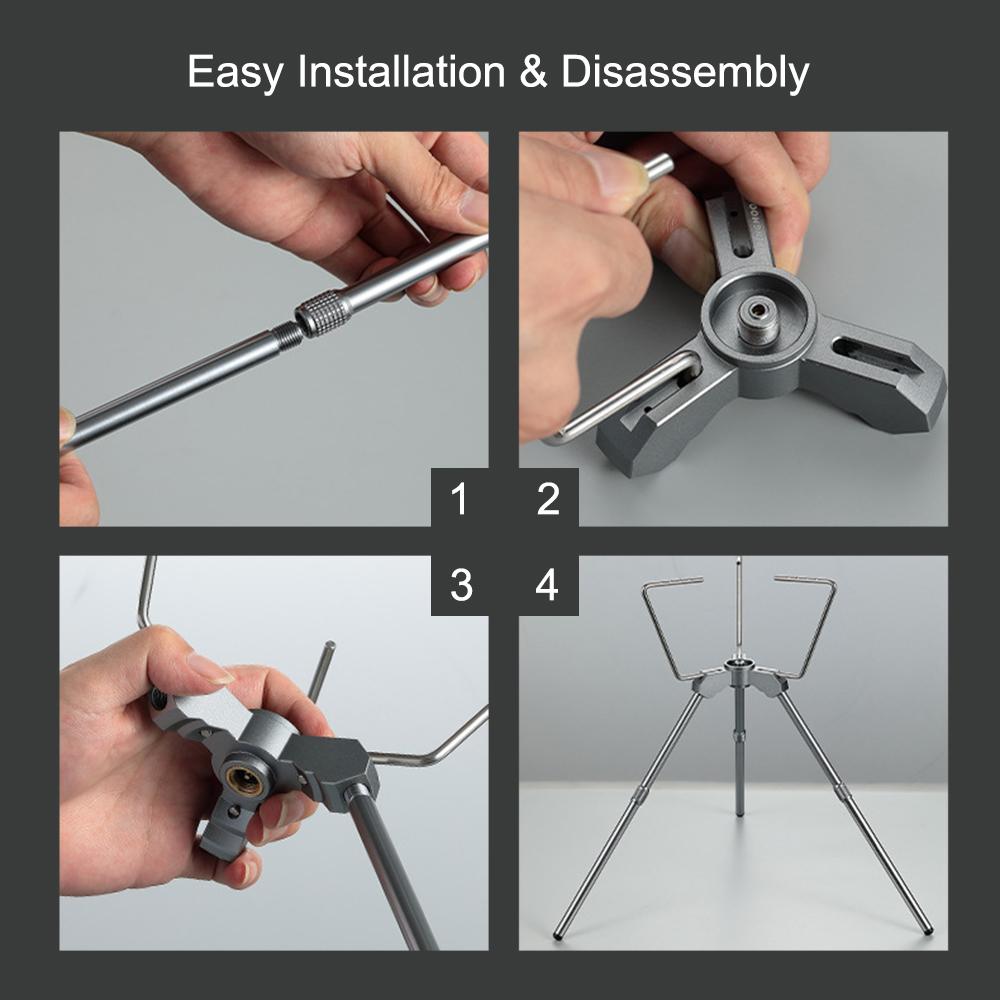 Easy Installation & Disassembly

1

2

3

4