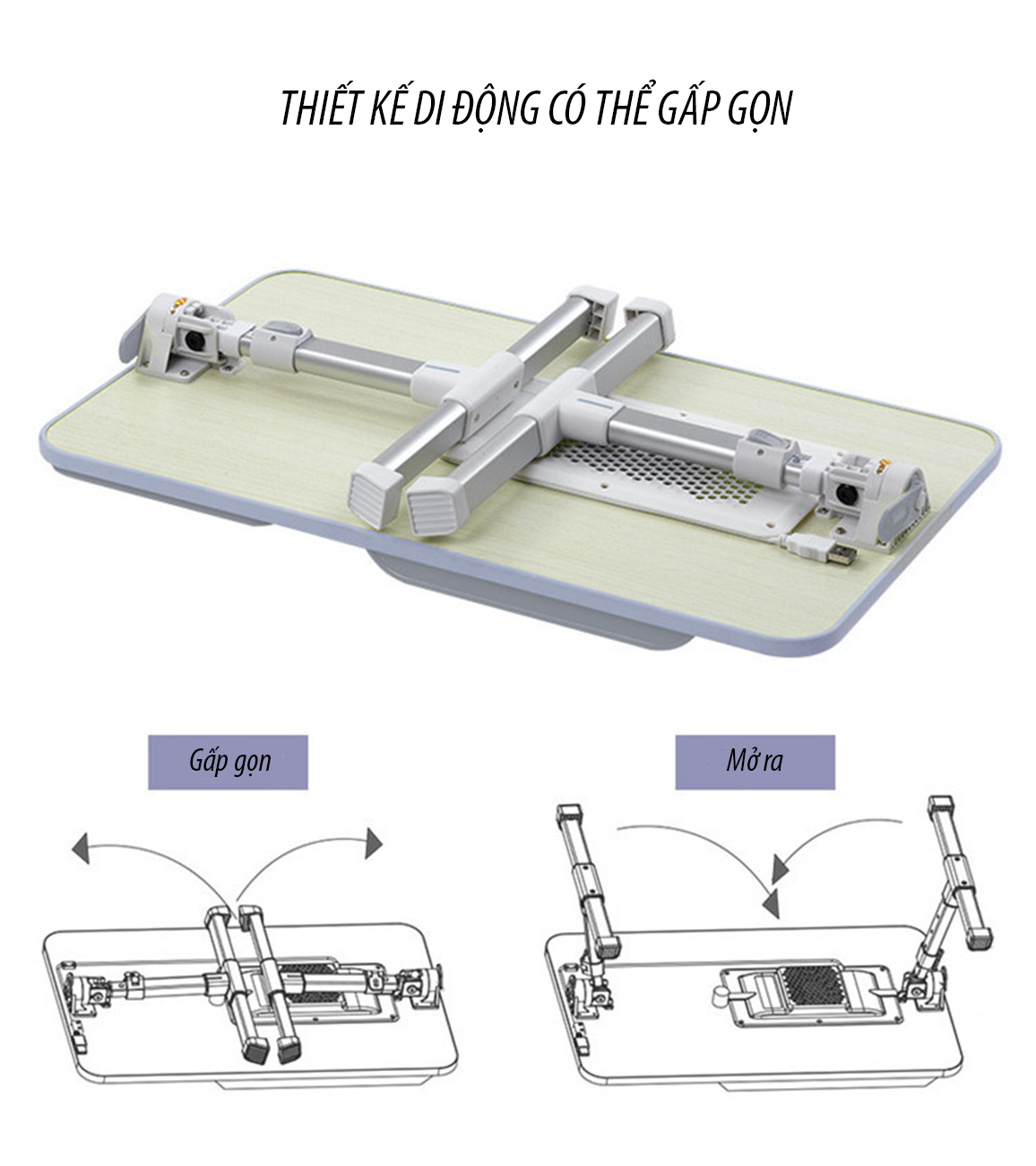 THIẾT KẾ DI ĐỘNG CÓ THỂ GẤP GỌN

Gấp gọn

Mở ra