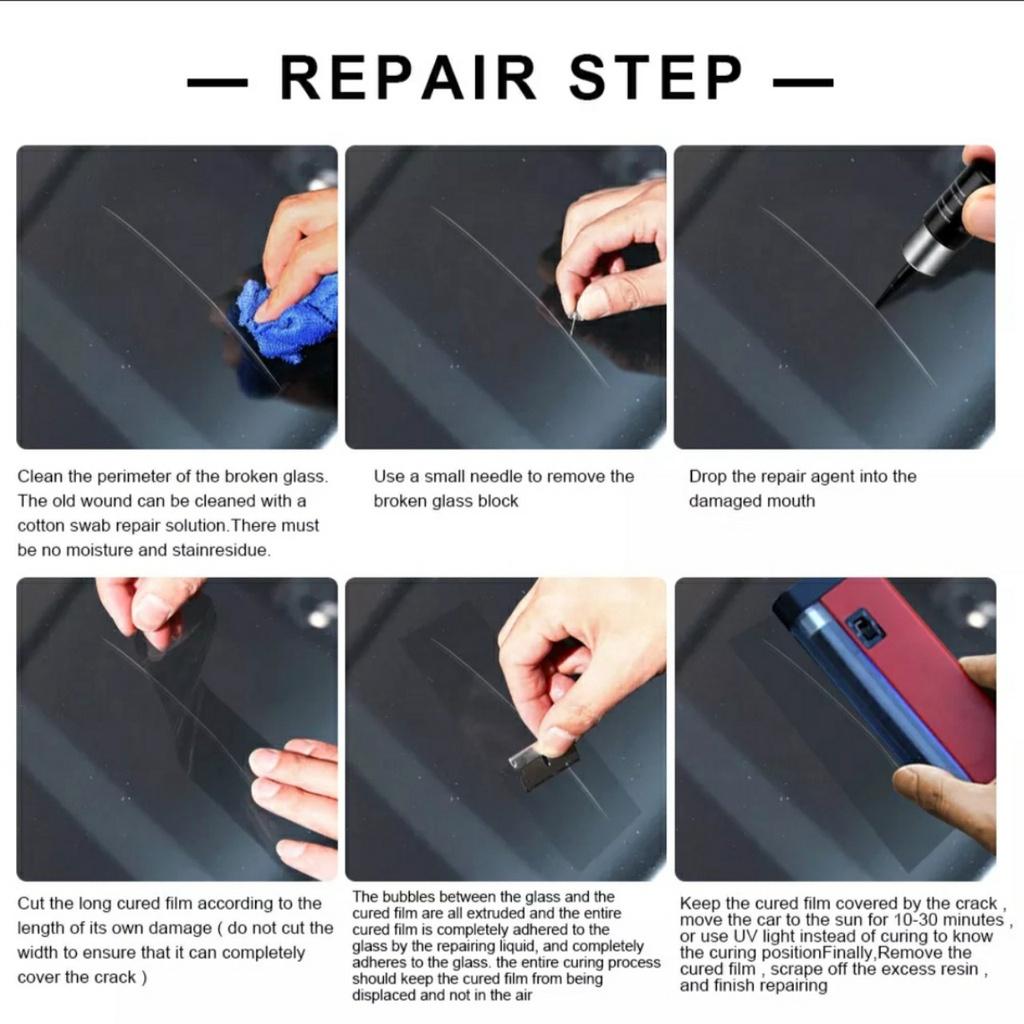 — REPAIR STEP —

Clean the perimeter of the broken glass. The old wound can be cleaned with a cotton swab repair solution.There must be no moisture and stainresidue.

Use a small needle to remove the broken glass block

Drop the repair agent into the damaged mouth

Cut the long cured film according to the length of its own damage ( do not cut the width to ensure that it can completely cover the crack )

The bubbles between the glass and the cured film are all extruded and the entire cured film is completely adhered to the glass by the repairing liquid, and completely adheres to the glass. the entire curing process should keep the cured film from being displaced and not in the air

Keep the cured film covered by the crack , move the car to the sun for 10-30 minutes , or use UV light instead of curing to know the curing positionFinally,Remove the cured film , scrape off the excess resin , and finish repairing