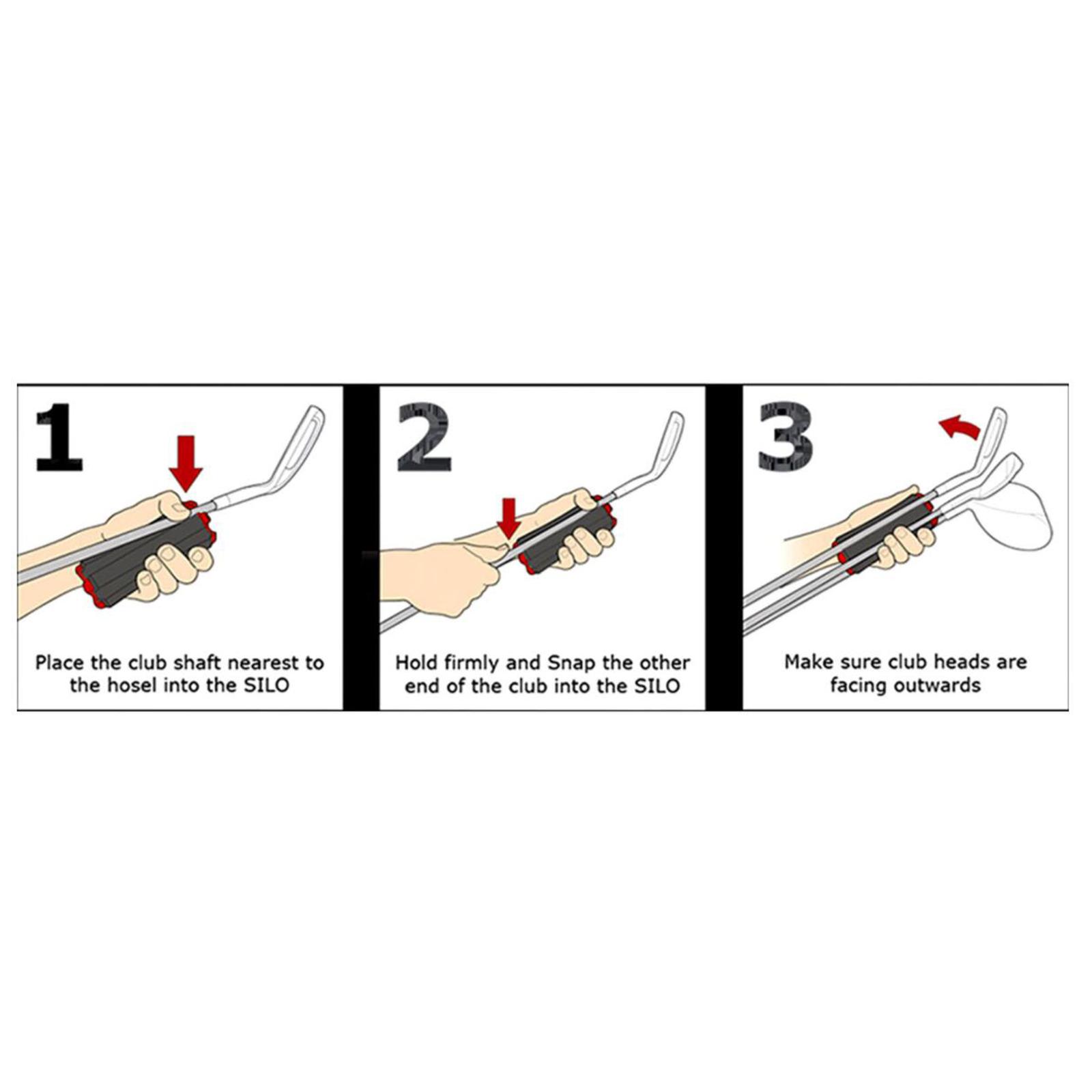 1

Place the club shaft nearest to the hosel into the SILO

2

Hold firmly and Snap the other end of the club into the SILO

3

Make sure club heads are facing outwards