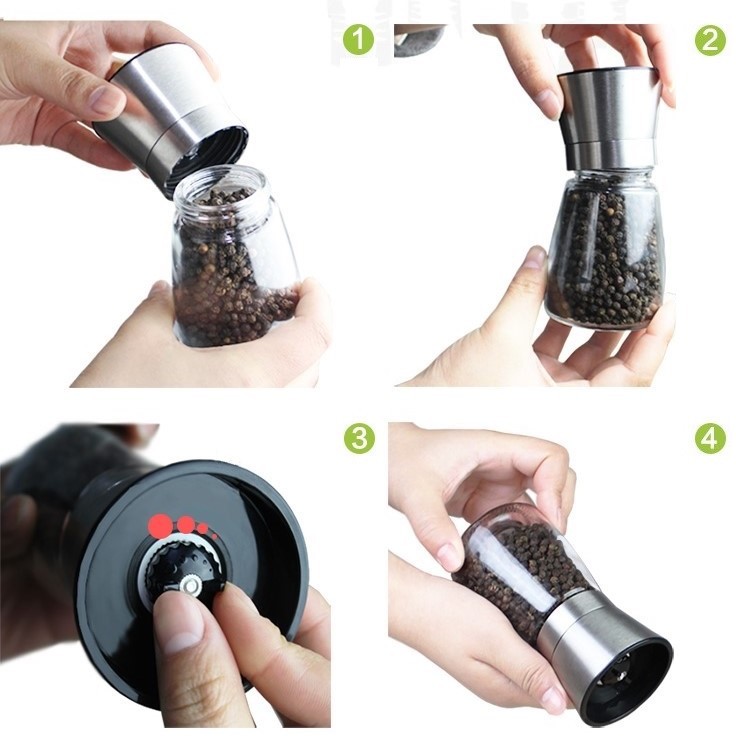 1
2
3
4