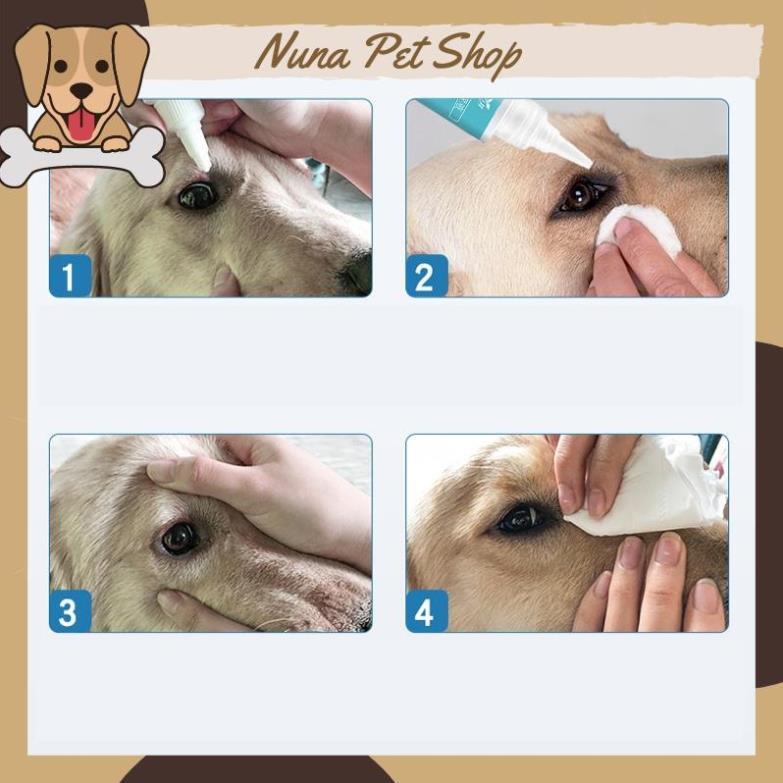 Nuna Pet Shop

1

2

3

4