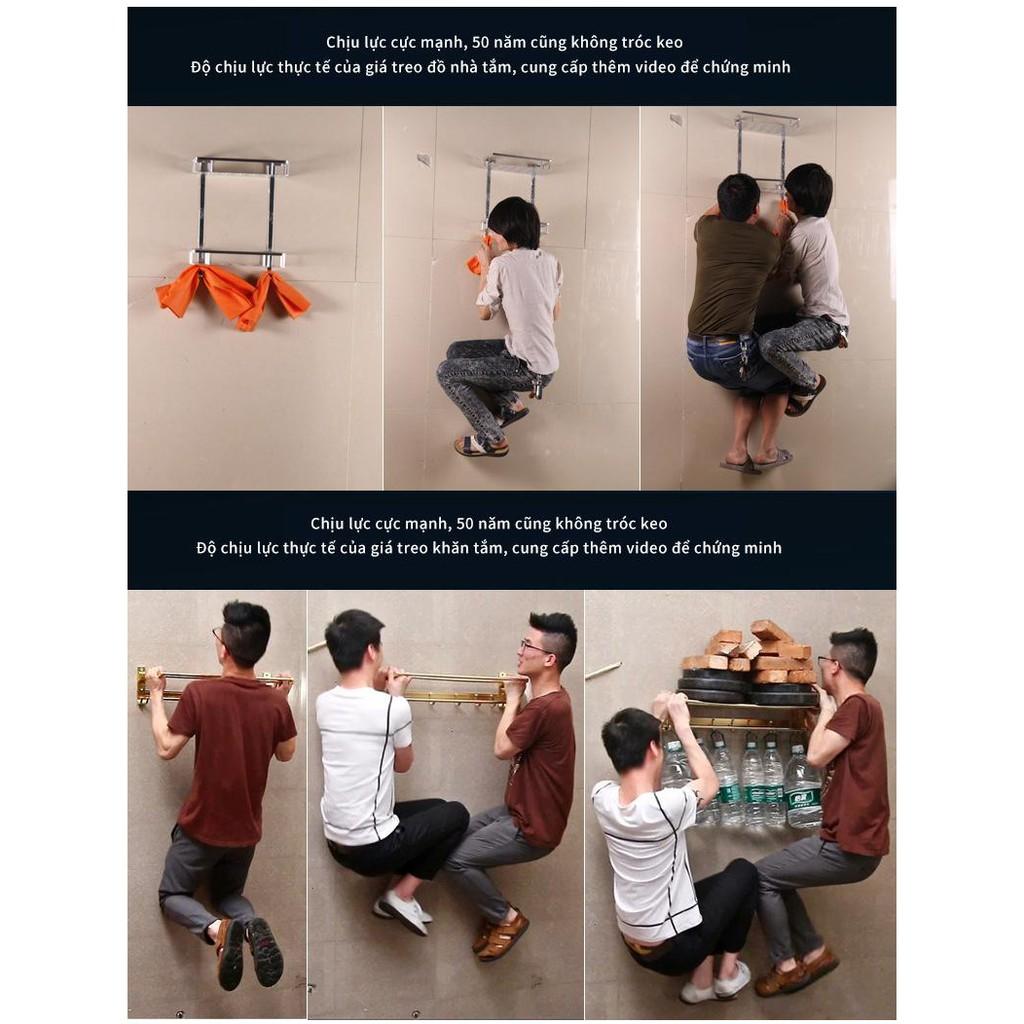 Chịu lực cực mạnh, 50 năm cũng không tróc keo
Độ chịu lực thực tế của giá treo đồ nhà tắm, cung cấp thêm video để chứng minh

Chịu lực cực mạnh, 50 năm cũng không tróc keo
Độ chịu lực thực tế của giá treo khăn tắm, cung cấp thêm video để chứng minh