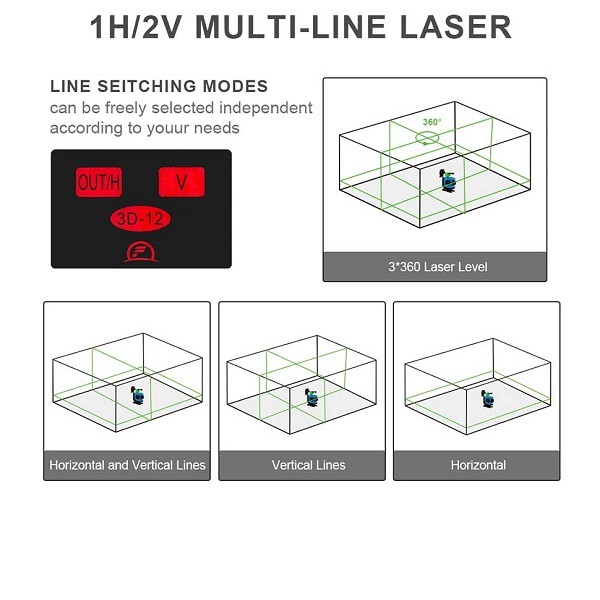 1H/2V MULTI-LINE LASER

LINE SEITCHING MODES
can be freely selected independent according to youur needs

OUT/H
V
3D-12

360°

3*360 Laser Level

Horizontal and Vertical Lines

Vertical Lines

Horizontal