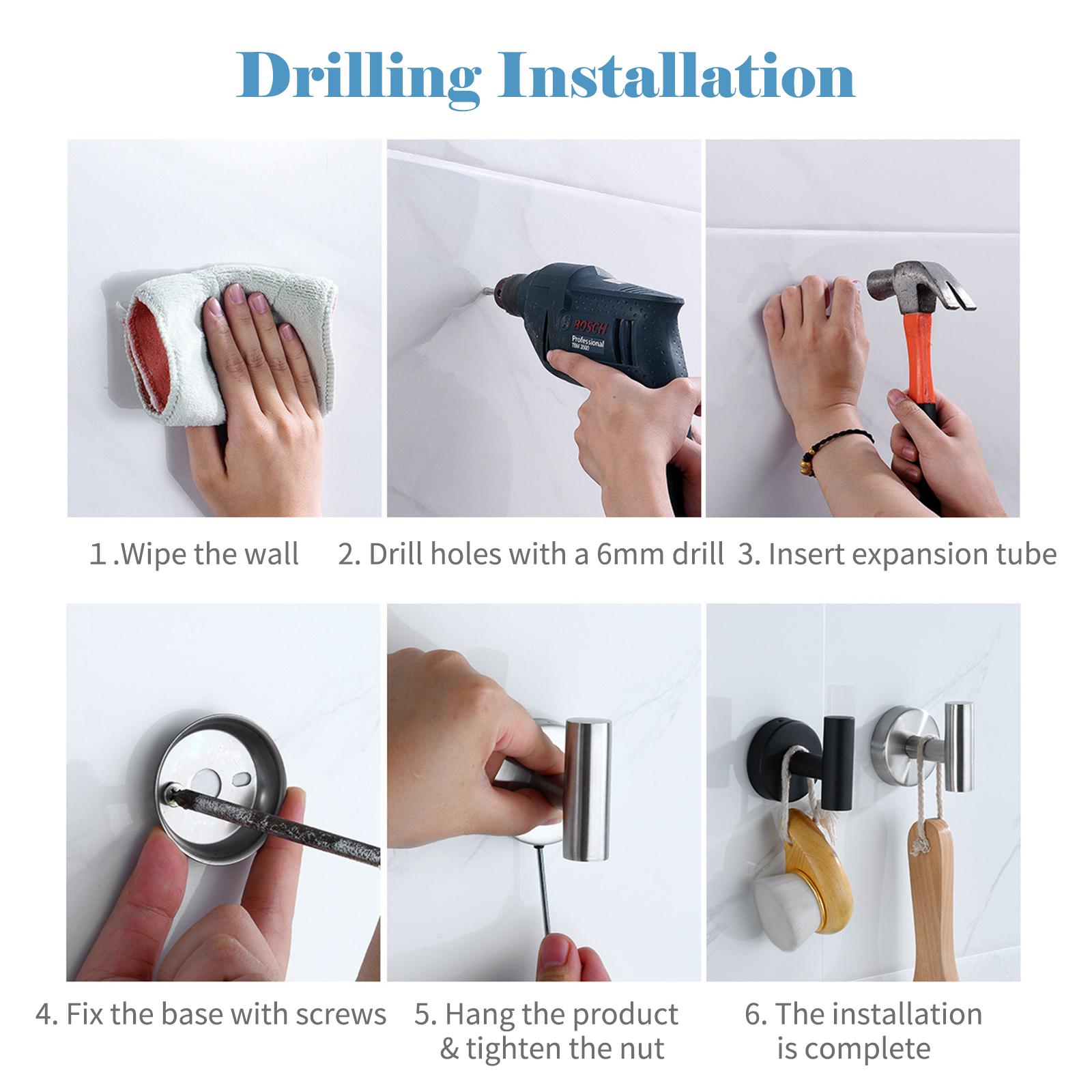 Drilling Installation

BOSCH
Professional
TBM 3500

1 .Wipe the wall

2. Drill holes with a 6mm drill

3. Insert expansion tube

4. Fix the base with screws

5. Hang the product & tighten the nut

6. The installation is complete