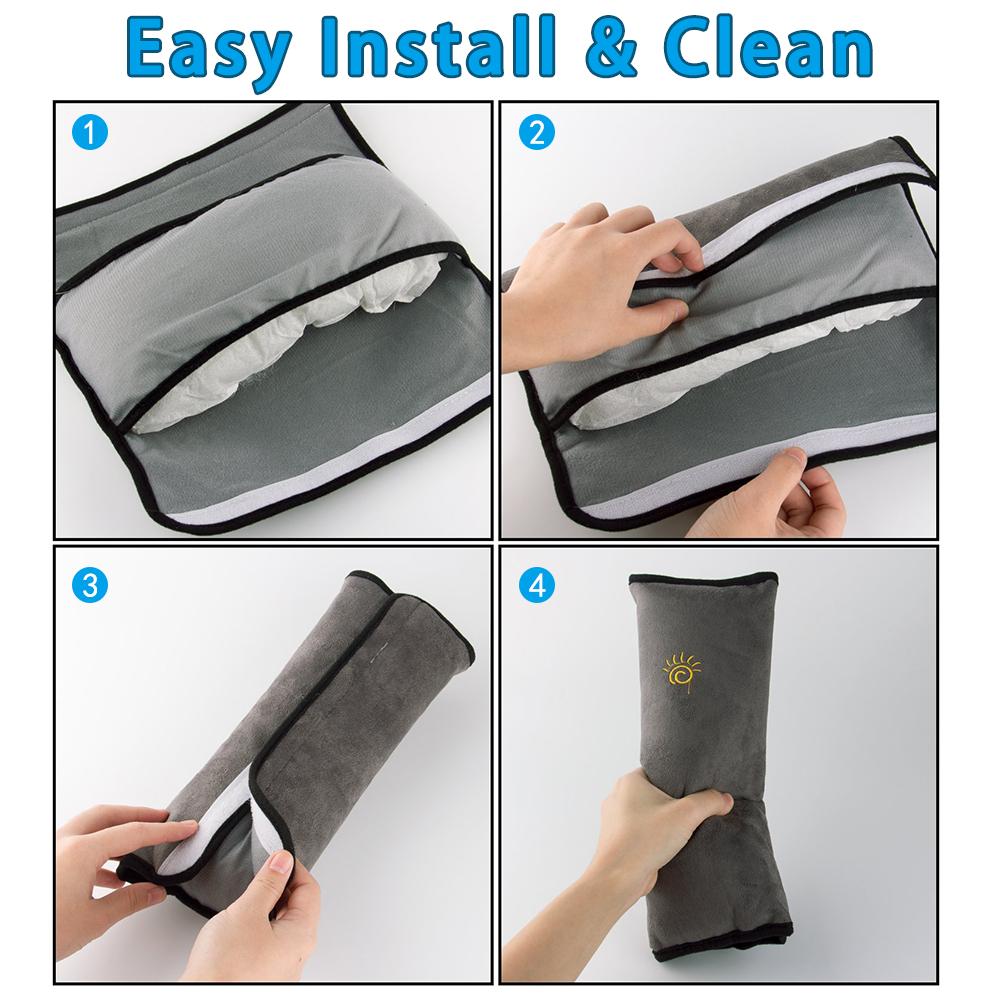 Easy Install & Clean

1

2

3

4