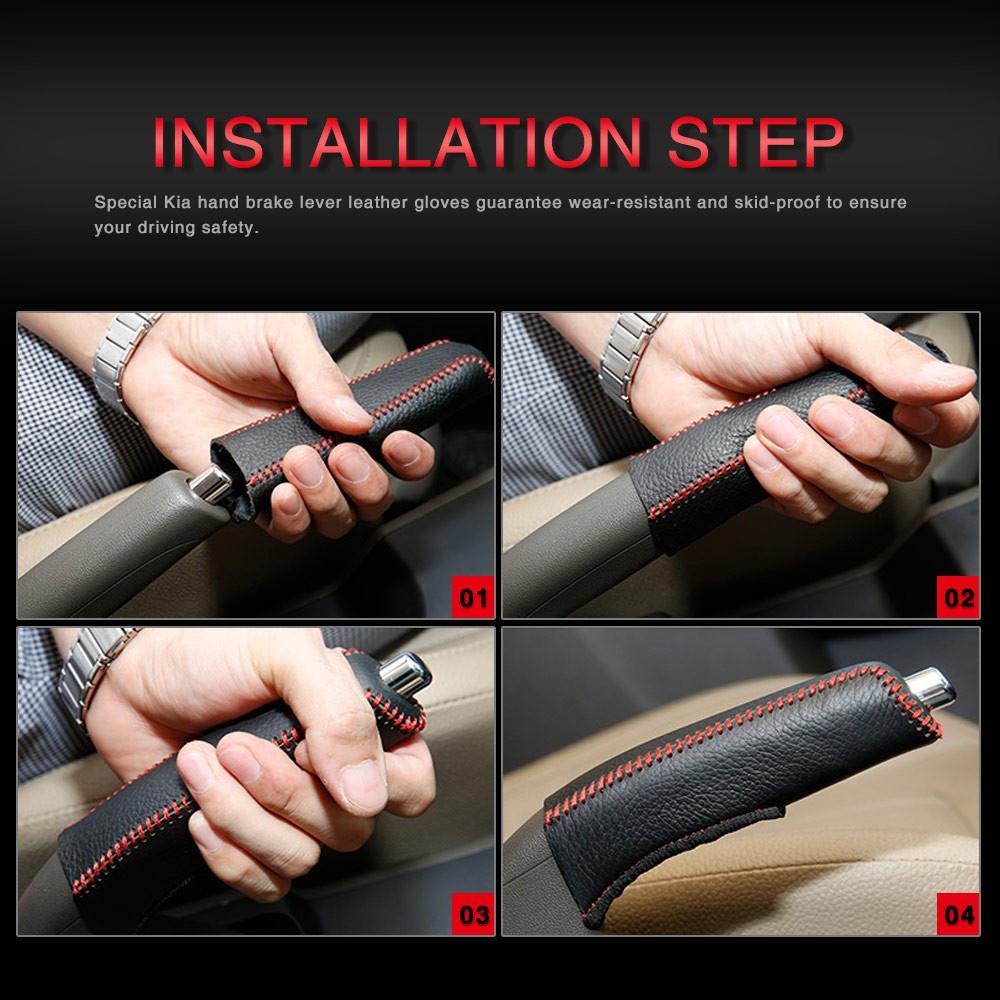 INSTALLATION STEP

Special Kia hand brake lever leather gloves guarantee wear-resistant and skid-proof to ensure your driving safety.

01

02

03

04