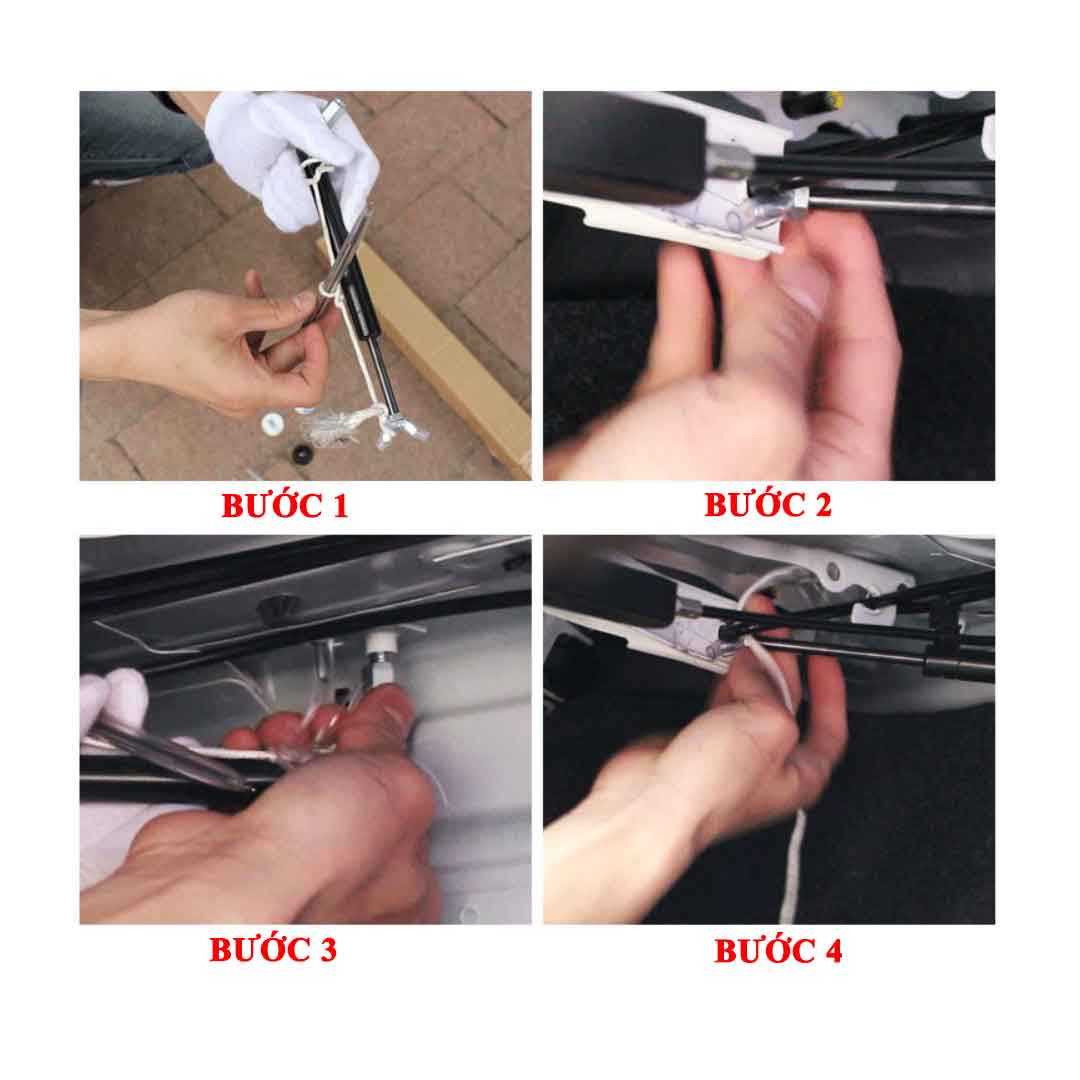 BƯỚC 1

BƯỚC 2

BƯỚC 3

BƯỚC 4