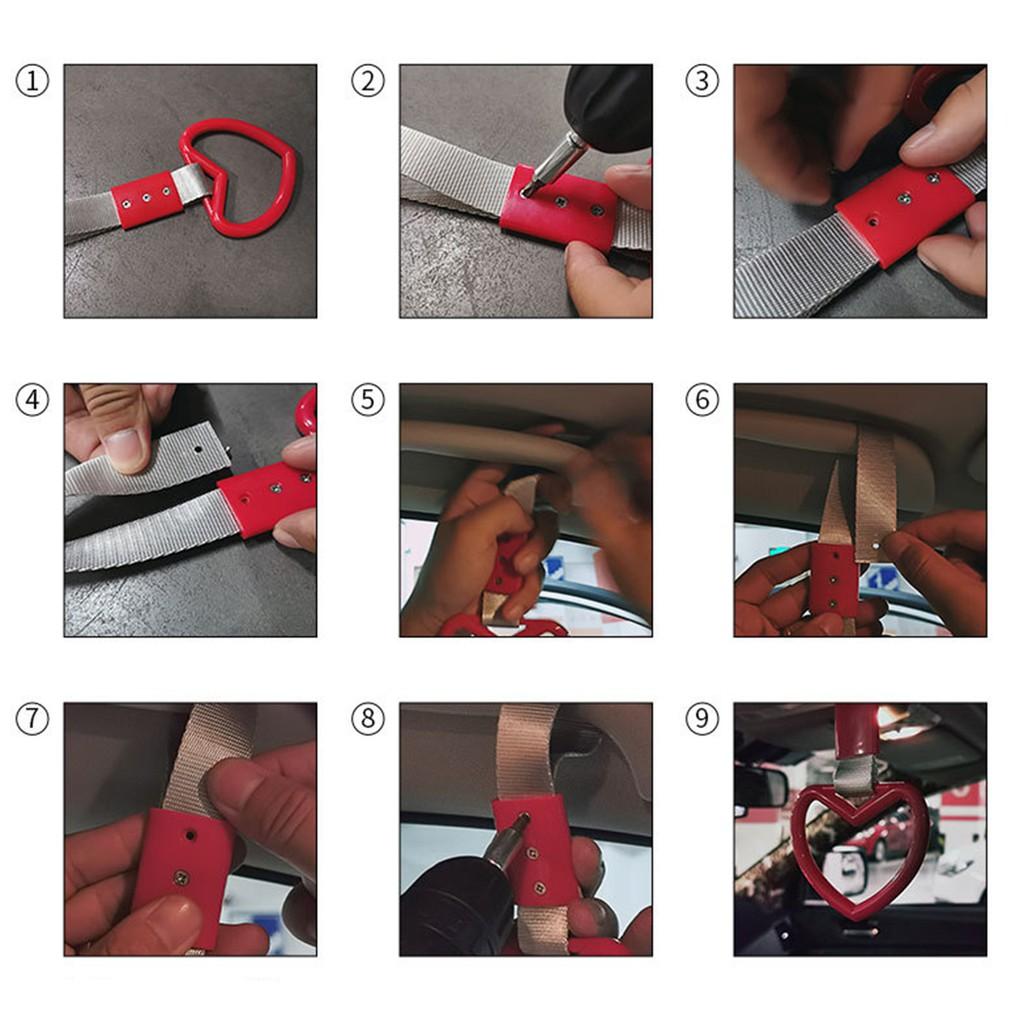 ①

②

③

④

⑤

⑥

⑦

⑧

⑨