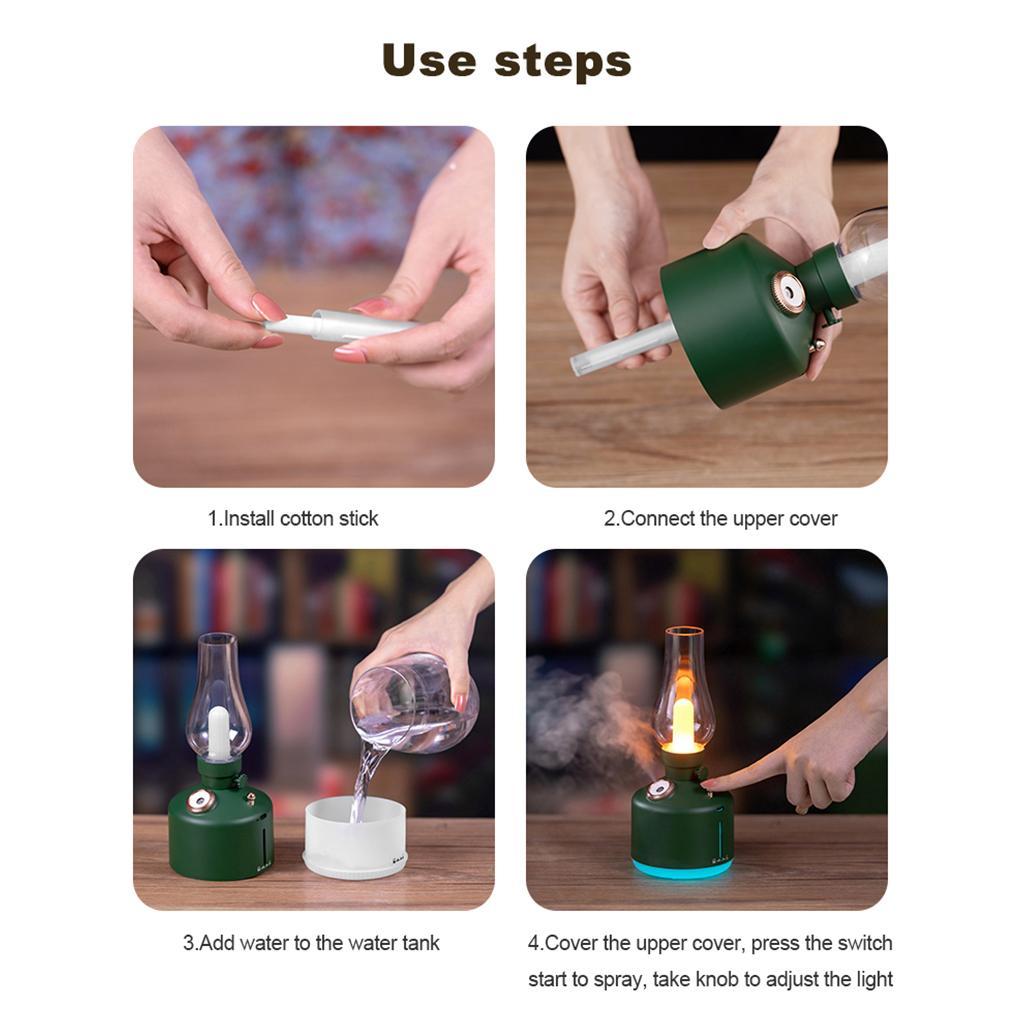 Use steps

1.Install cotton stick

2.Connect the upper cover

3.Add water to the water tank

4.Cover the upper cover, press the switch start to spray, take knob to adjust the light