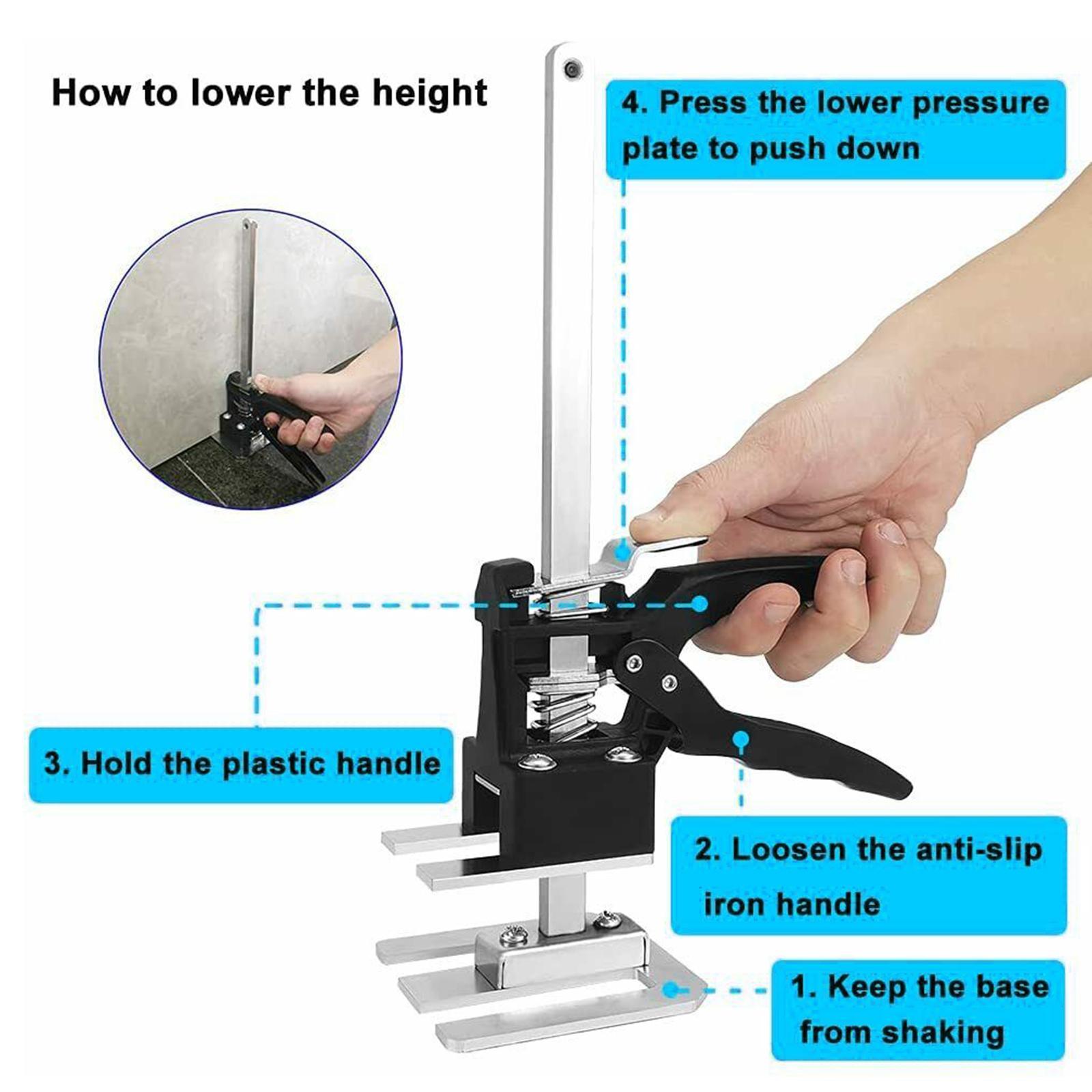 How to lower the height

4. Press the lower pressure plate to push down

3. Hold the plastic handle

2. Loosen the anti-slip iron handle

1. Keep the base from shaking