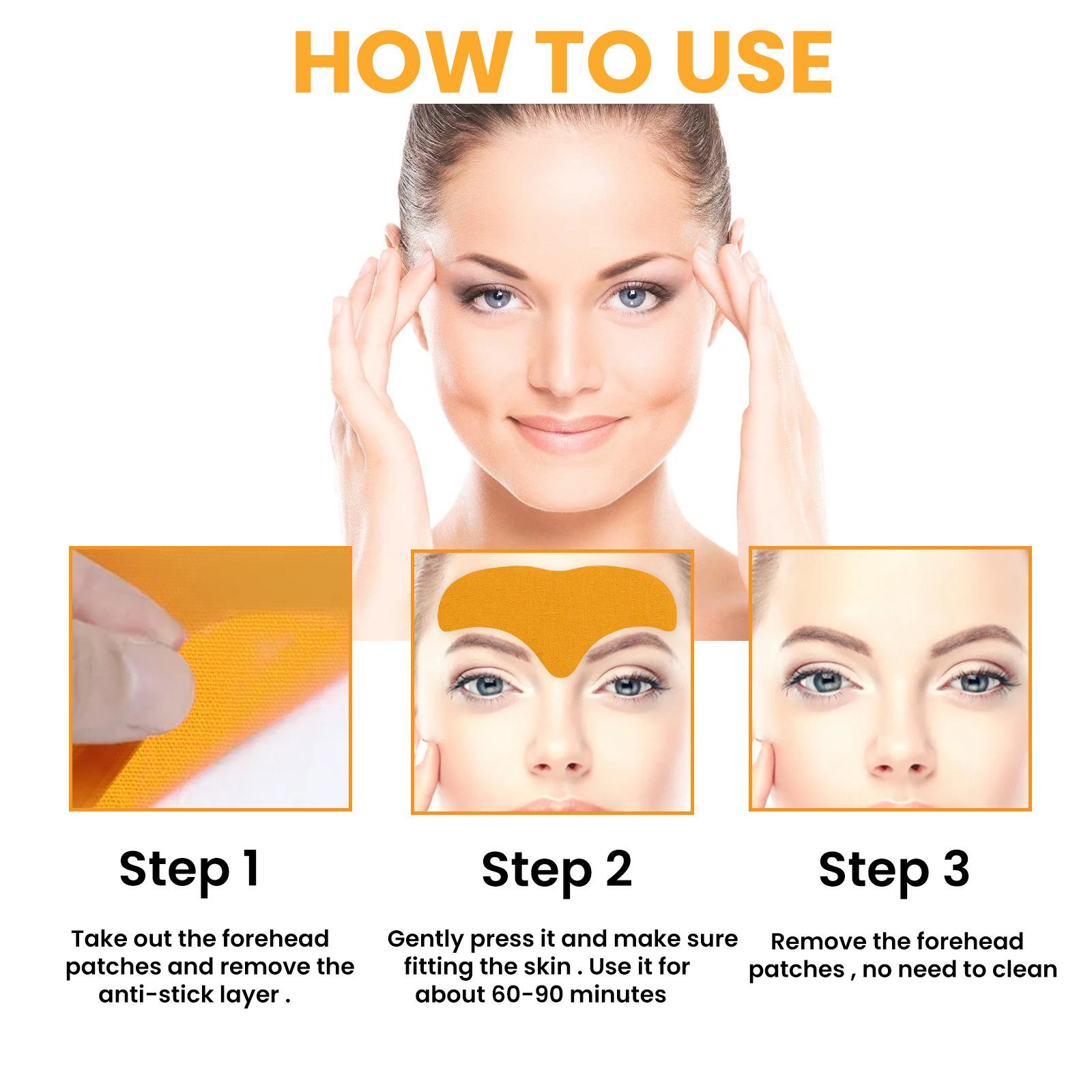 HOW TO USE

Step 1

Take out the forehead patches and remove the anti-stick layer .

Step 2

Gently press it and make sure fitting the skin . Use it for about 60-90 minutes

Step 3

Remove the forehead patches , no need to clean