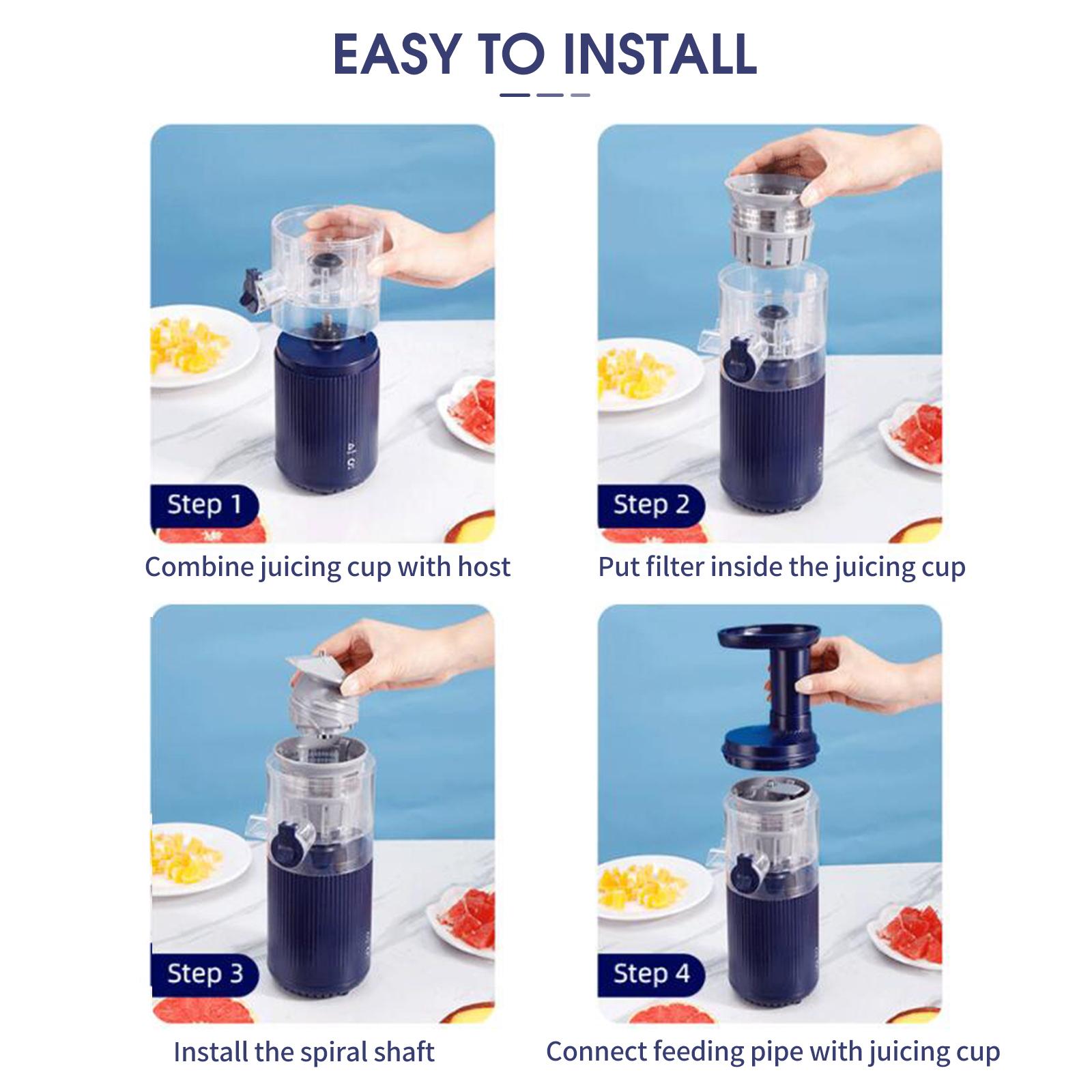 EASY TO INSTALL

Step 1

Combine juicing cup with host

Step 2

Put filter inside the juicing cup

Step 3

Install the spiral shaft

Step 4

Connect feeding pipe with juicing cup