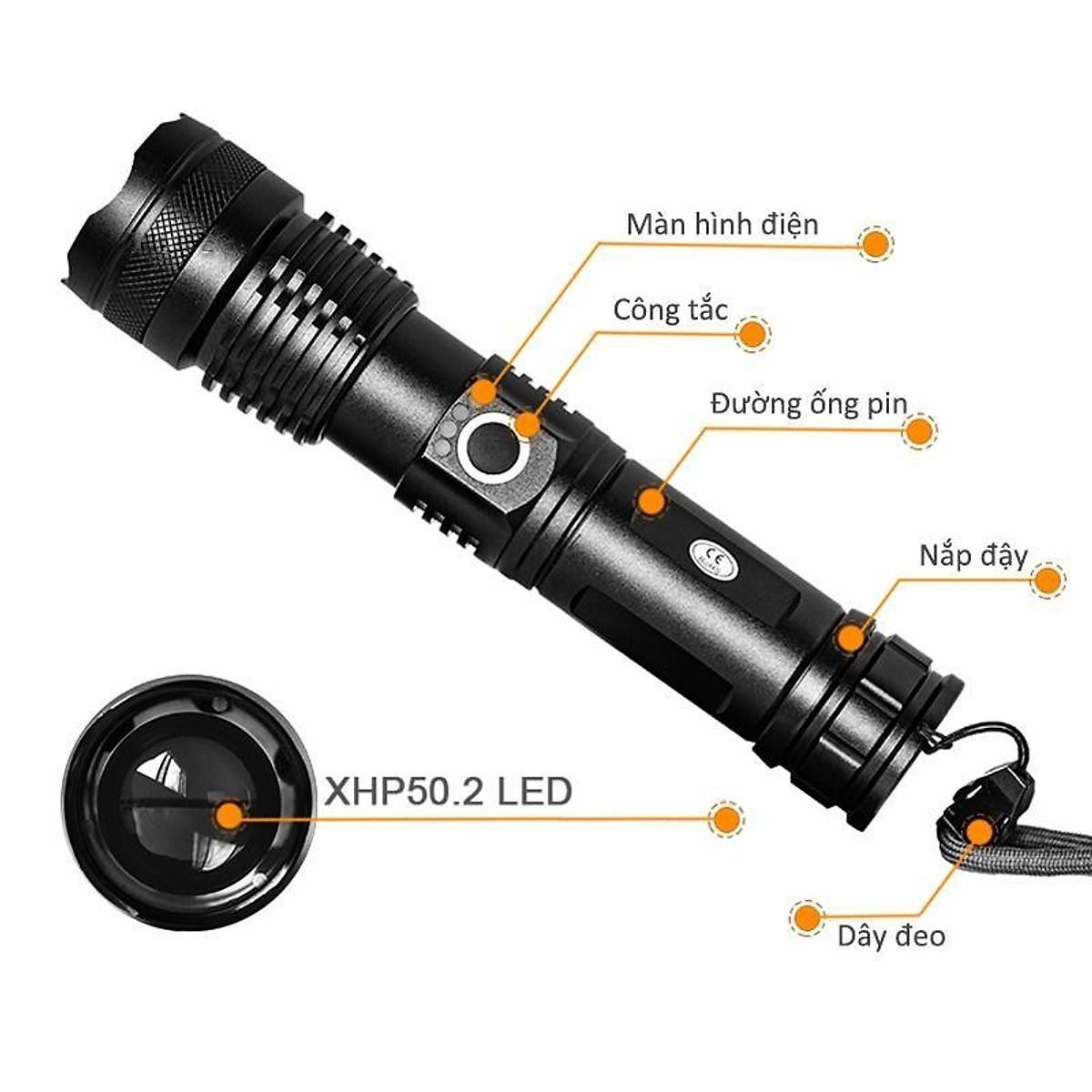 Màn hình điện

Công tắc

Đường ống pin

CE

Nắp đậy

XHP50.2 LED

Dây đeo