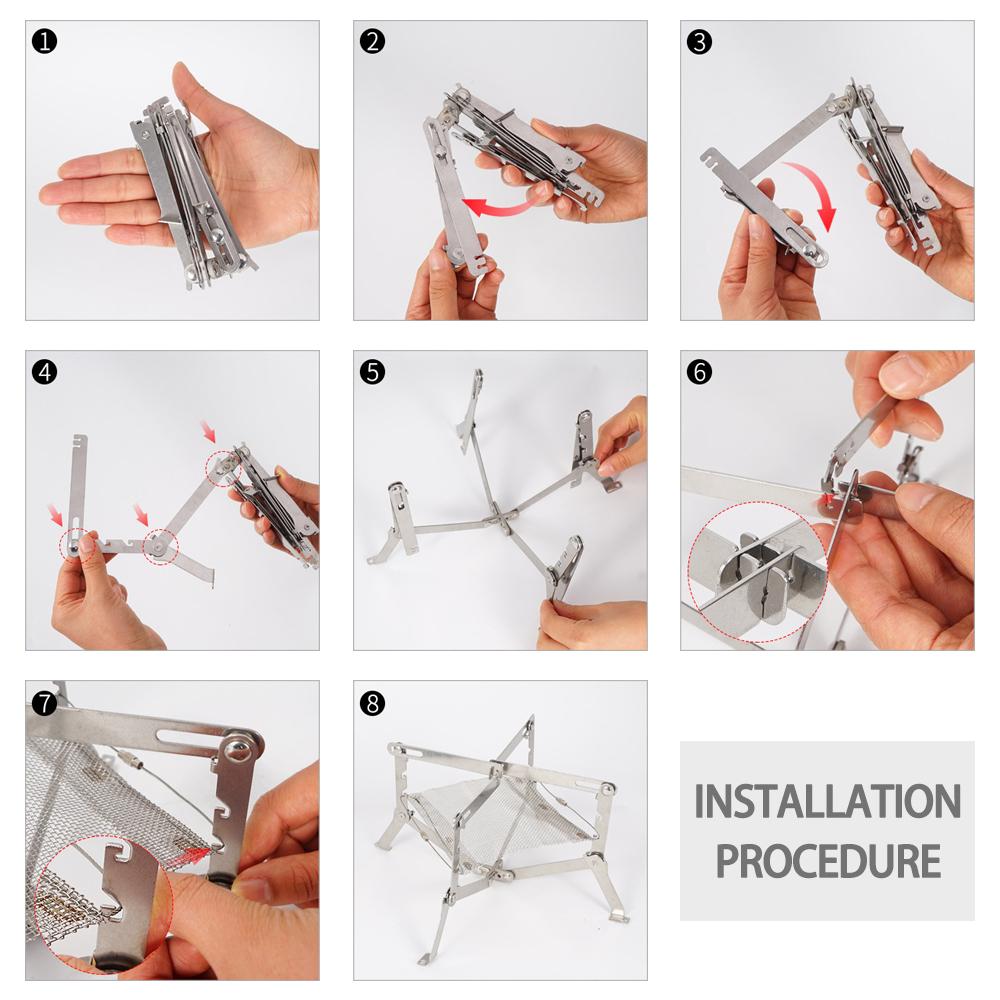 ❶

❷

❸

❹

❺

❻

❼

❽

INSTALLATION PROCEDURE