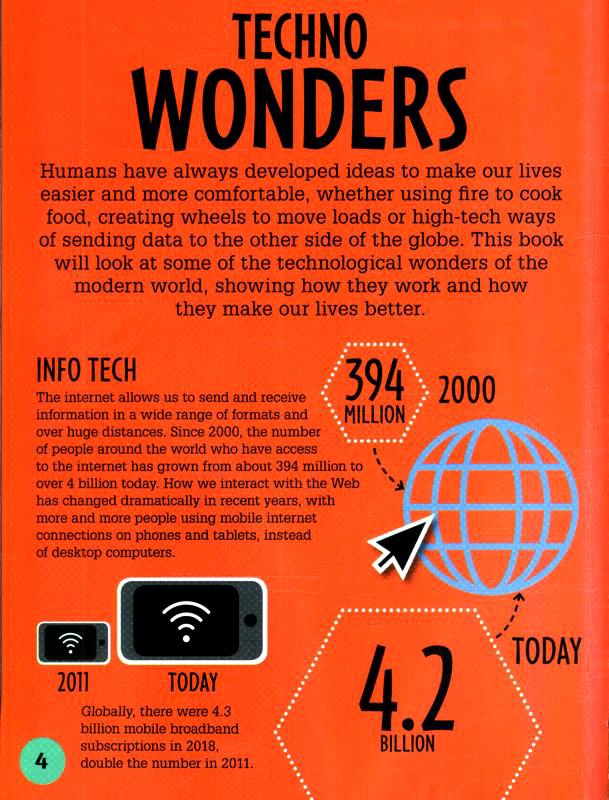 TECHNO
WONDERS

Humans have always developed ideas to make our lives easier and more comfortable, whether using fire to cook food, creating wheels to move loads or high-tech ways of sending data to the other side of the globe. This book will look at some of the technological wonders of the modern world, showing how they work and how they make our lives better.

INFO TECH

The internet allows us to send and receive information in a wide range of formats and over huge distances. Since 2000, the number of people around the world who have access to the internet has grown from about 394 million to over 4 billion today. How we interact with the Web has changed dramatically in recent years, with more and more people using mobile internet connections on phones and tablets, instead of desktop computers.

394 MILLION

2000

TODAY

4.2 BILLION

2011

TODAY

Globally, there were 4.3 billion mobile broadband subscriptions in 2018, double the number in 2011.

4