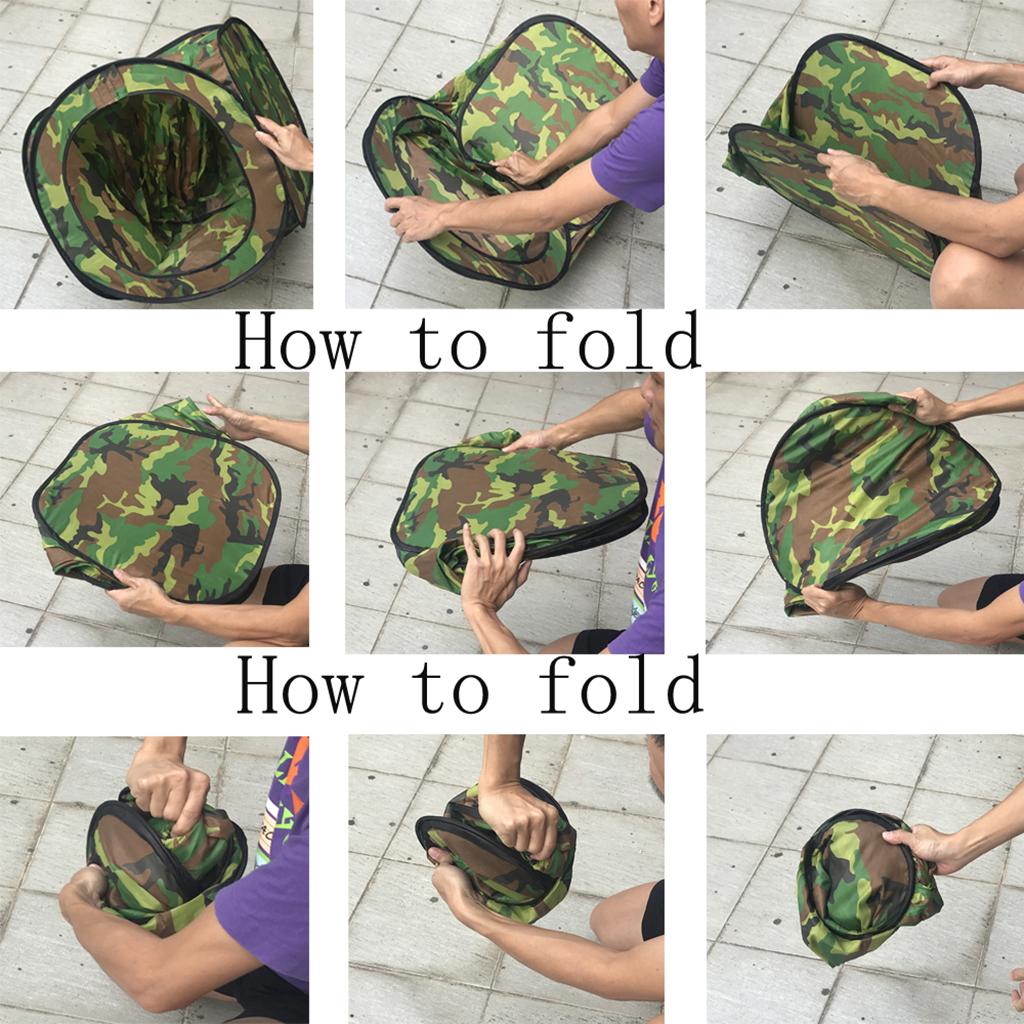 How to fold

How to fold