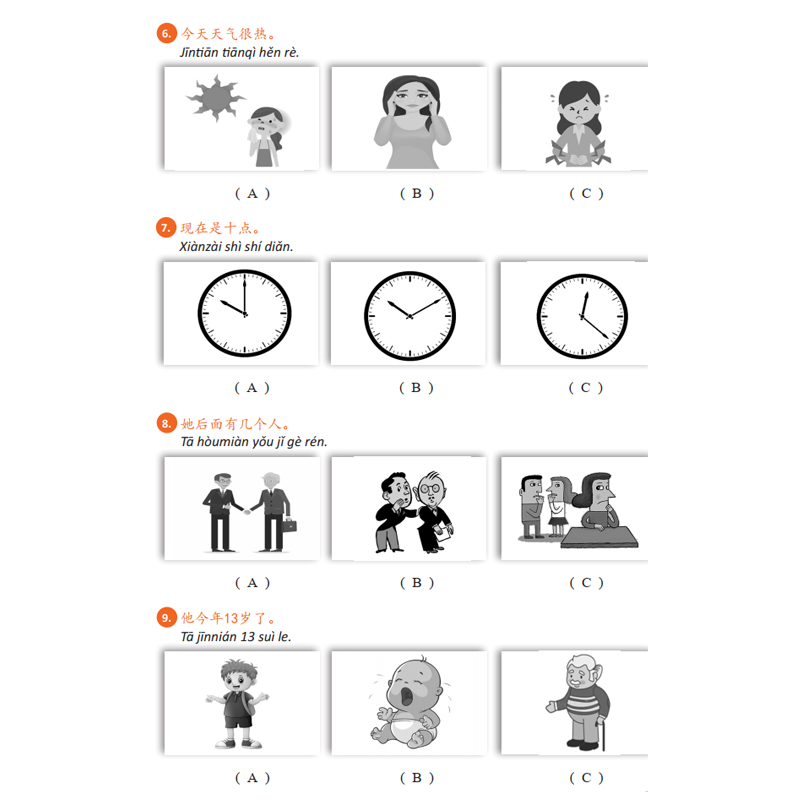 6. 今天天气很热。
Jīntiān tiānqì hěn rè.

( A ) ( B ) ( C )

7. 现在是十点。
Xiànzài shì shí diǎn.

( A ) ( B ) ( C )

8. 她后面有几个人。
Tā hòumiàn yǒu jǐ gè rén.

( A ) ( B ) ( C )

9. 他今年13岁了。
Tā jīnnián 13 suì le.

( A ) ( B ) ( C )