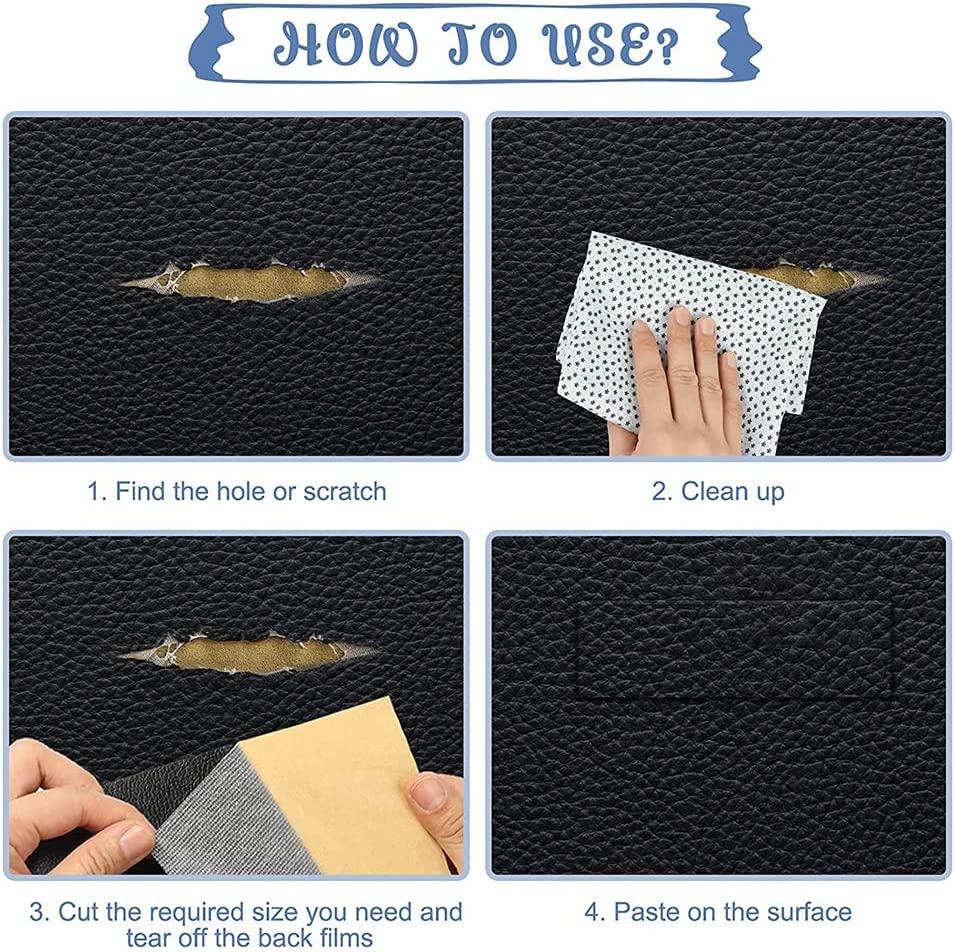 HOW TO USE?

1. Find the hole or scratch

2. Clean up

3. Cut the required size you need and tear off the back films

4. Paste on the surface