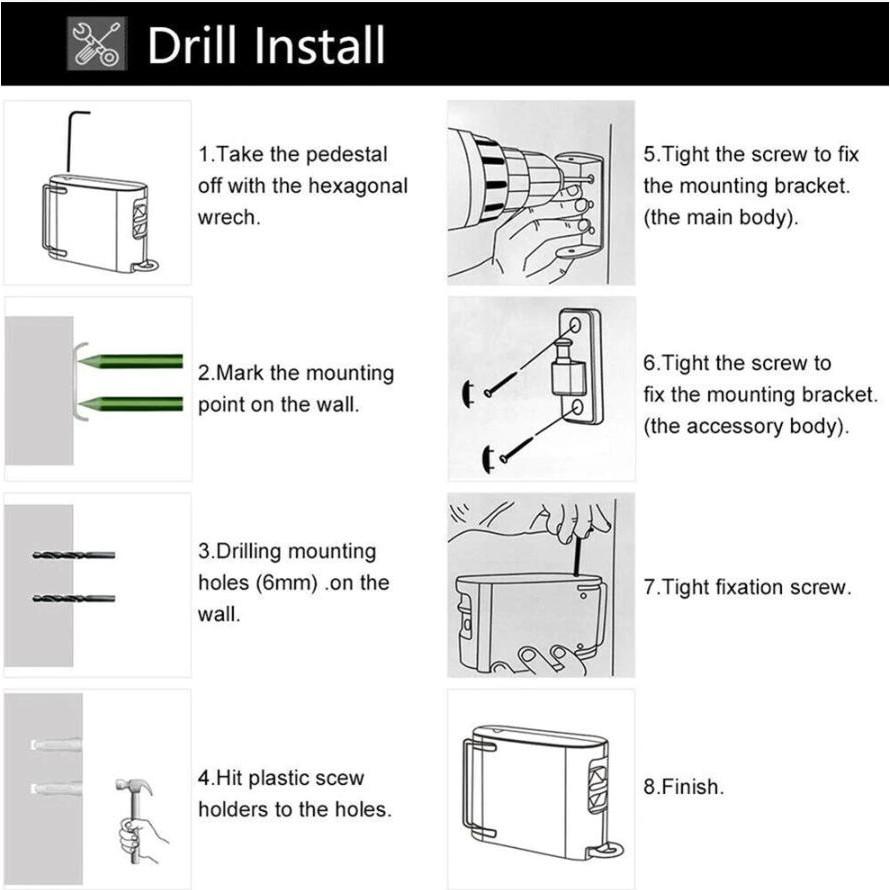 Drill Install

1.Take the pedestal off with the hexagonal wrech.

2.Mark the mounting point on the wall.

3.Drilling mounting holes (6mm) .on the wall.

4.Hit plastic scew holders to the holes.

5.Tight the screw to fix the mounting bracket. (the main body).

6.Tight the screw to fix the mounting bracket. (the accessory body).

7.Tight fixation screw.

8.Finish.