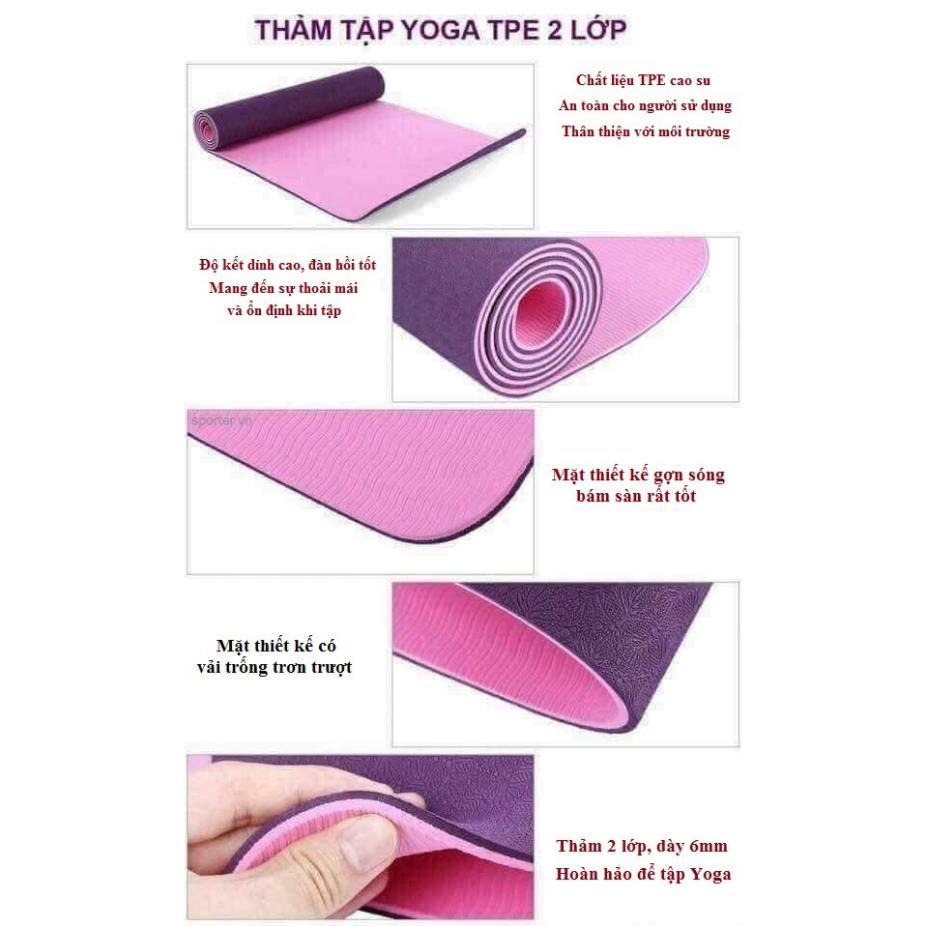 THẢM TẬP YOGA TPE 2 LỚP

Chất liệu TPE cao su
An toàn cho người sử dụng
Thân thiện với môi trường

Độ kết dính cao, đàn hồi tốt
Mang đến sự thoải mái
và ổn định khi tập

sporter.vn

Mặt thiết kế gợn sóng
bám sàn rất tốt

Mặt thiết kế có
vải trống trơn trượt

Thảm 2 lớp, dày 6mm
Hoàn hảo để tập Yoga