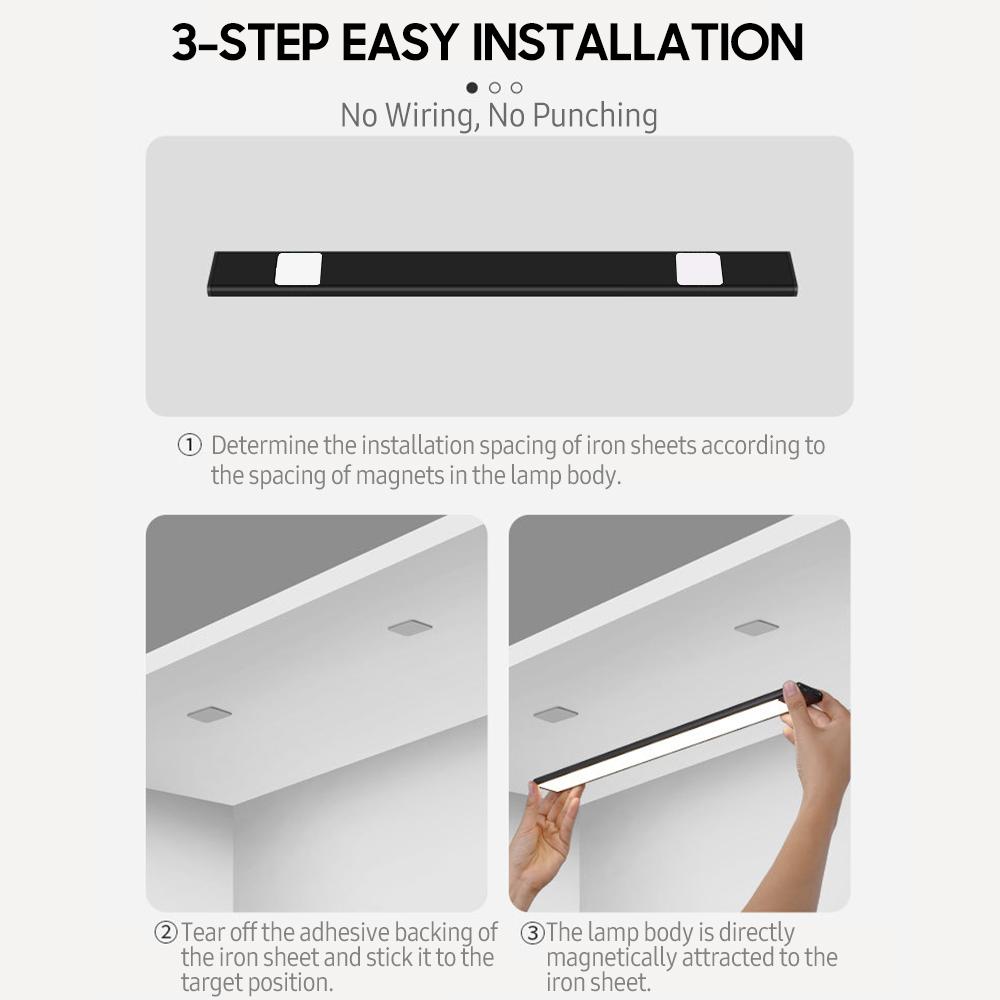 3-STEP EASY INSTALLATION

No Wiring, No Punching

① Determine the installation spacing of iron sheets according to the spacing of magnets in the lamp body.

② Tear off the adhesive backing of the iron sheet and stick it to the target position.

③ The lamp body is directly magnetically attracted to the iron sheet.