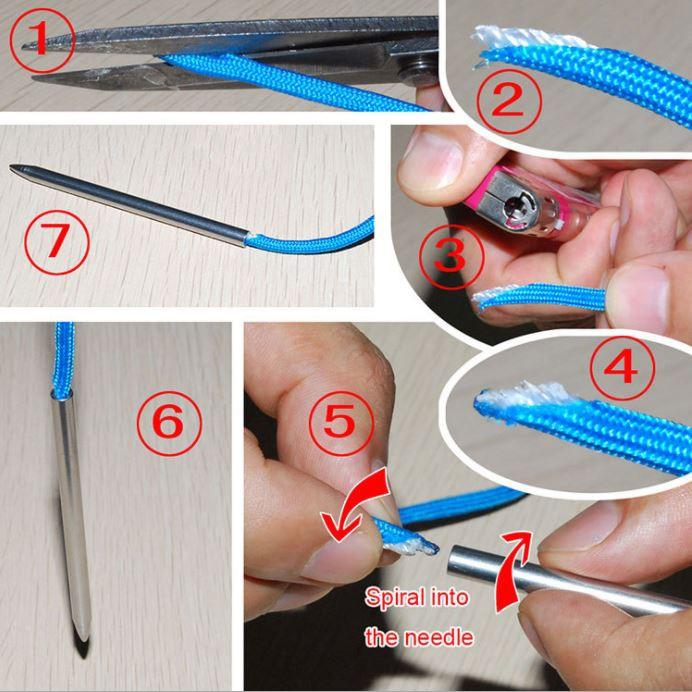 1
2
7
3
4
6
5
Spiral into the needle