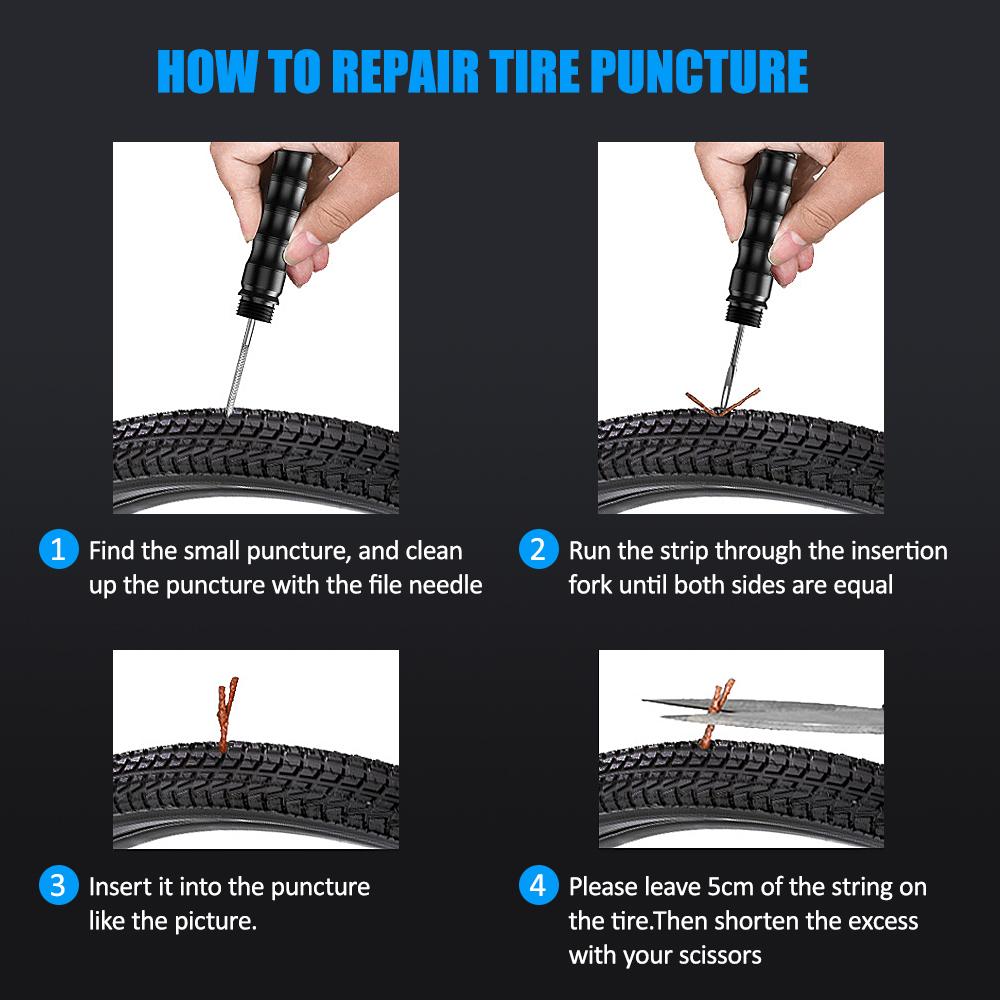 HOW TO REPAIR TIRE PUNCTURE

1 Find the small puncture, and clean up the puncture with the file needle

2 Run the strip through the insertion fork until both sides are equal

3 Insert it into the puncture like the picture.

4 Please leave 5cm of the string on the tire.Then shorten the excess with your scissors