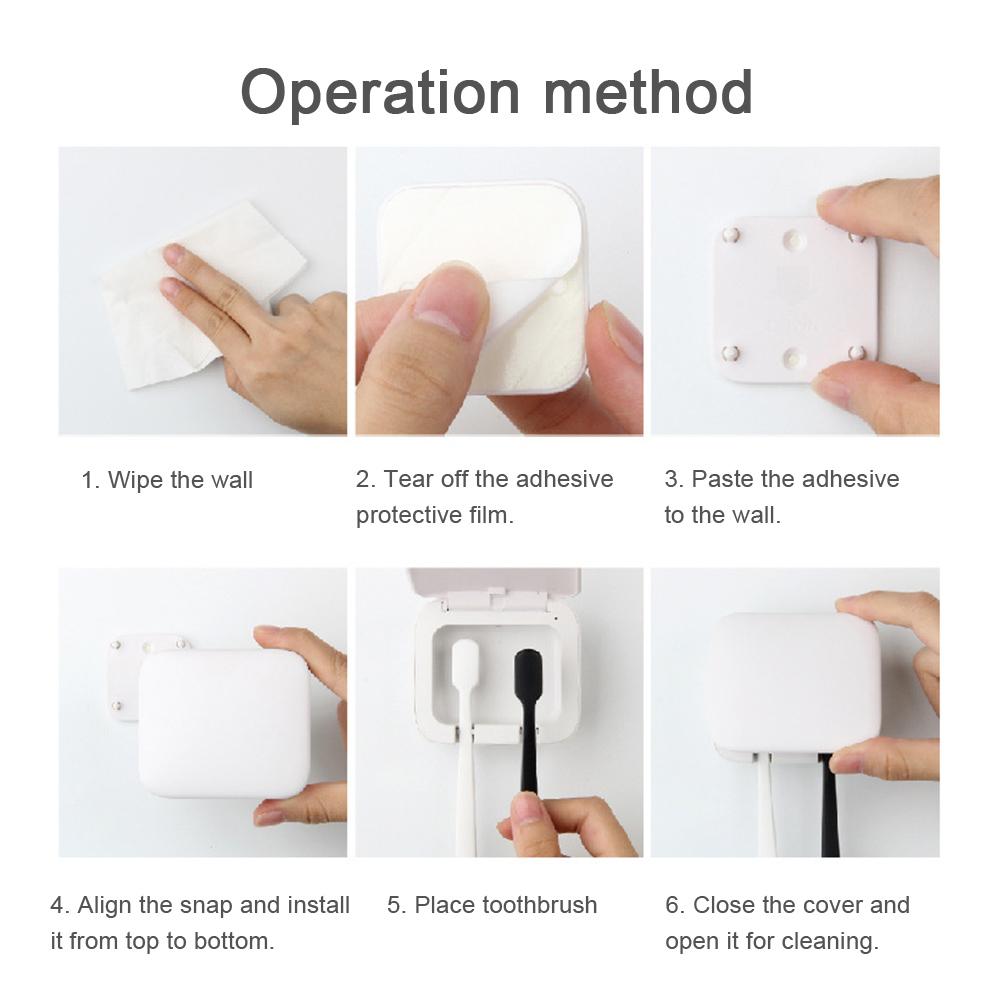 Operation method

1. Wipe the wall

2. Tear off the adhesive protective film.

3. Paste the adhesive to the wall.

4. Align the snap and install it from top to bottom.

5. Place toothbrush

6. Close the cover and open it for cleaning.