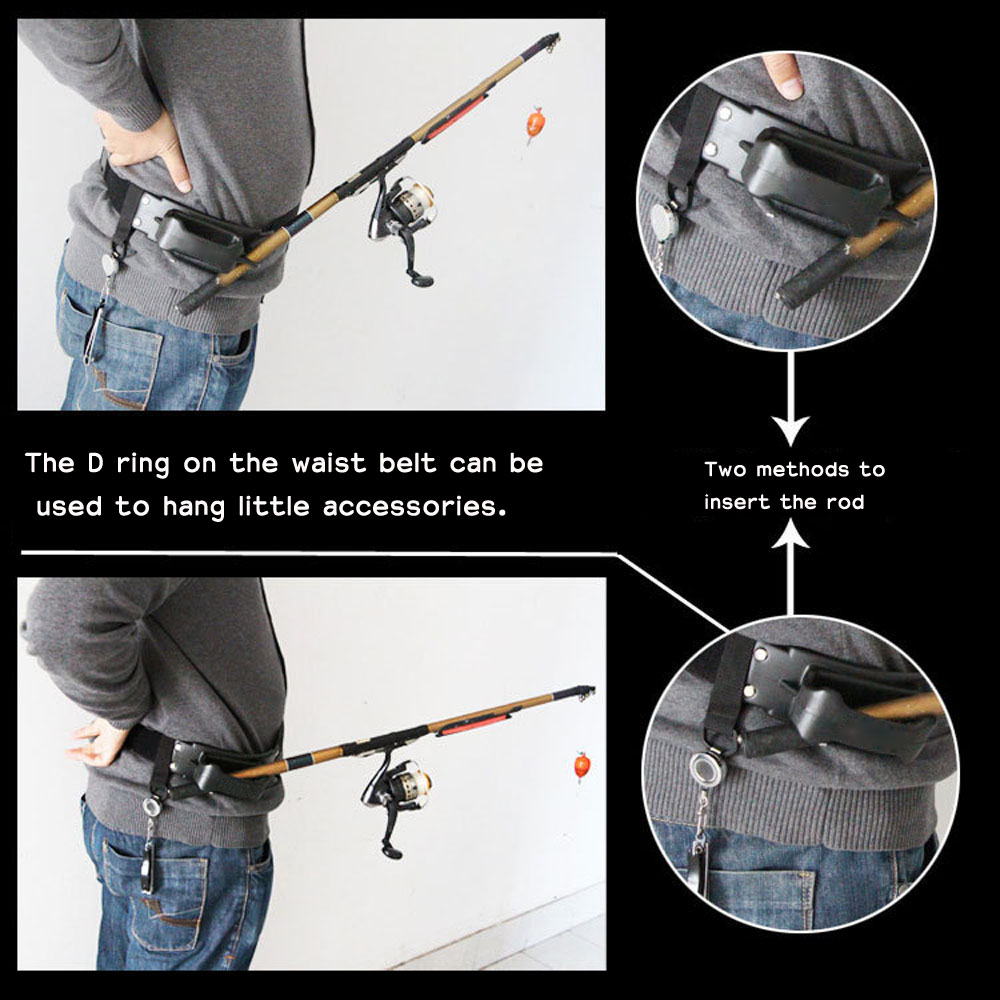 The D ring on the waist belt can be used to hang little accessories.

Two methods to insert the rod