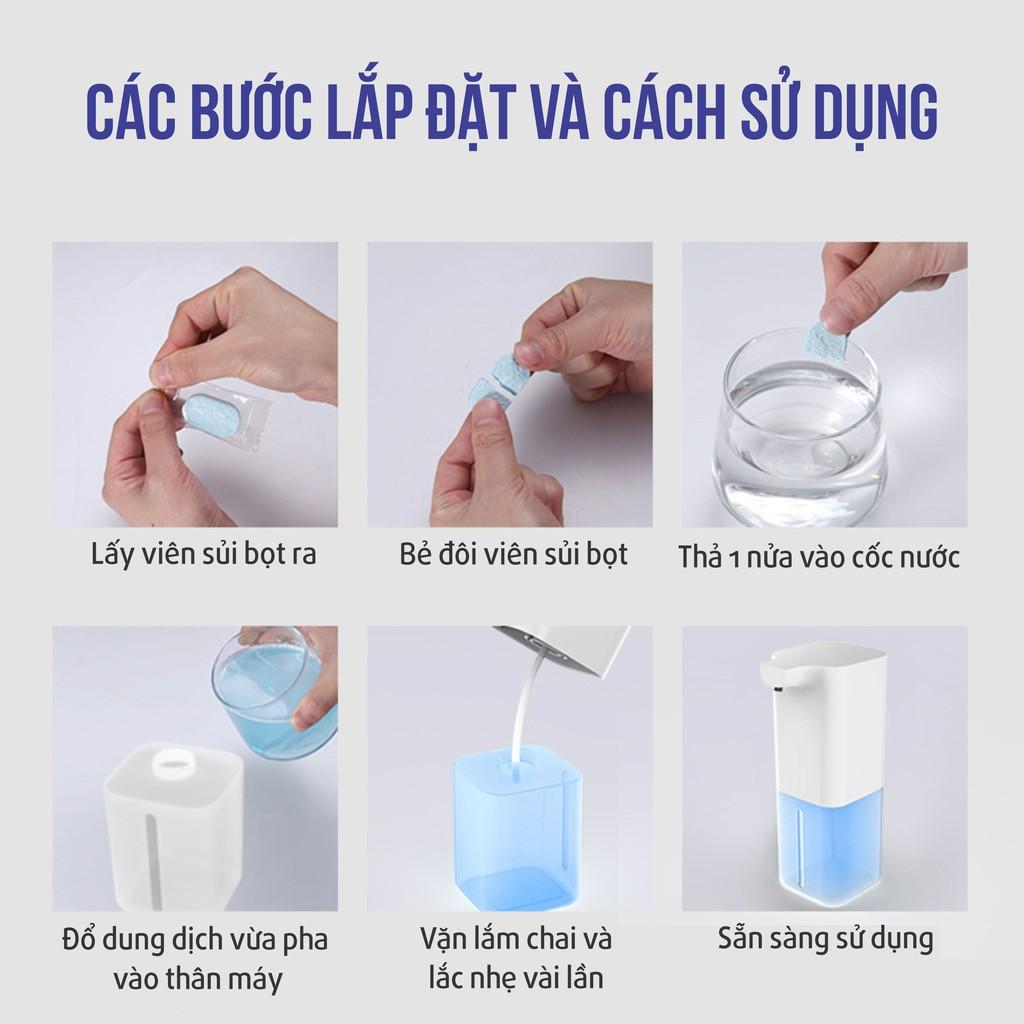 CÁC BƯỚC LẮP ĐẶT VÀ CÁCH SỬ DỤNG

Lấy viên sủi bọt ra

Bẻ đôi viên sủi bọt

Thả 1 nửa vào cốc nước

Đổ dung dịch vừa pha vào thân máy

Vặn lắm chai và lắc nhẹ vài lần

Sẵn sàng sử dụng