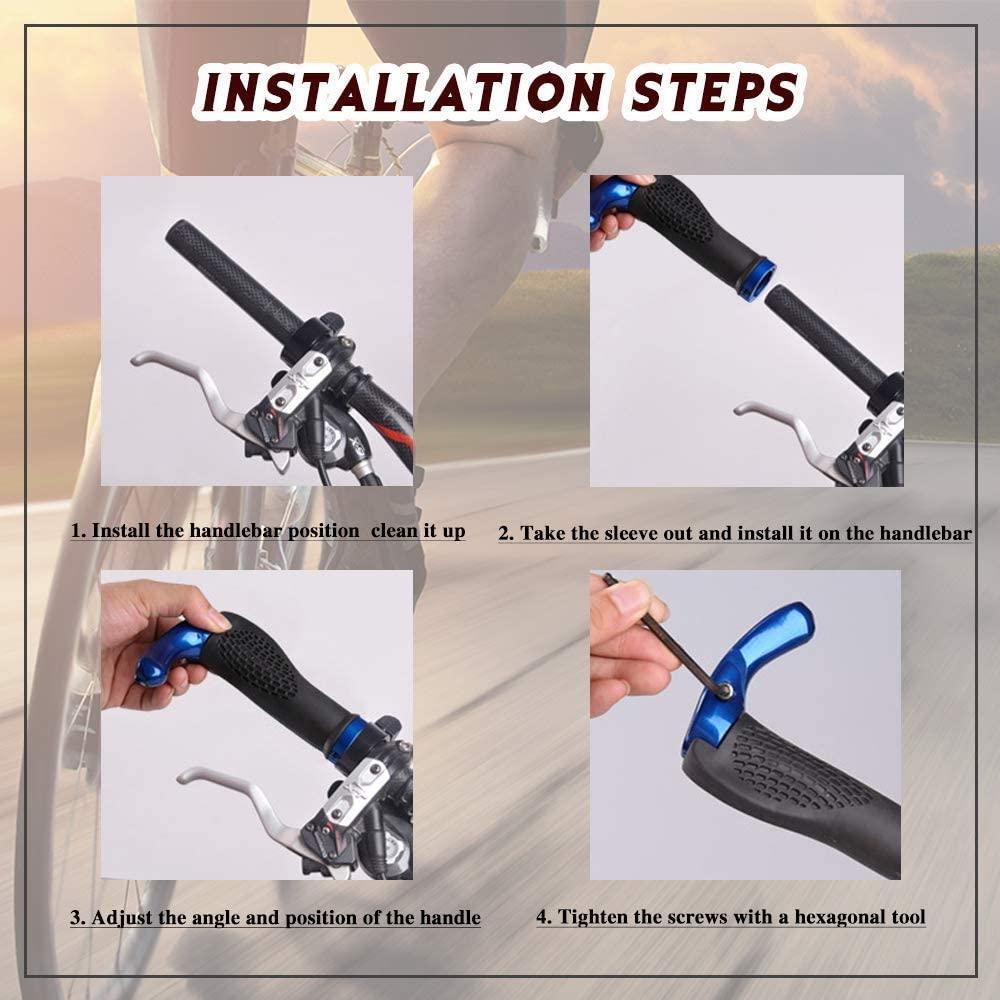 INSTALLATION STEPS

1. Install the handlebar position clean it up

2. Take the sleeve out and install it on the handlebar

3. Adjust the angle and position of the handle

4. Tighten the screws with a hexagonal tool