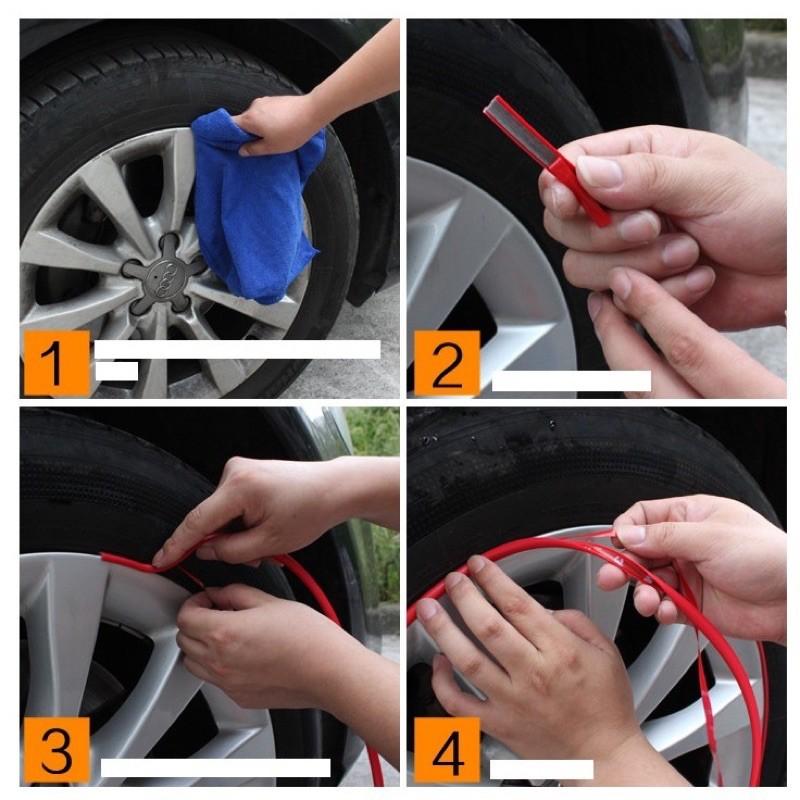 1

2

3

4