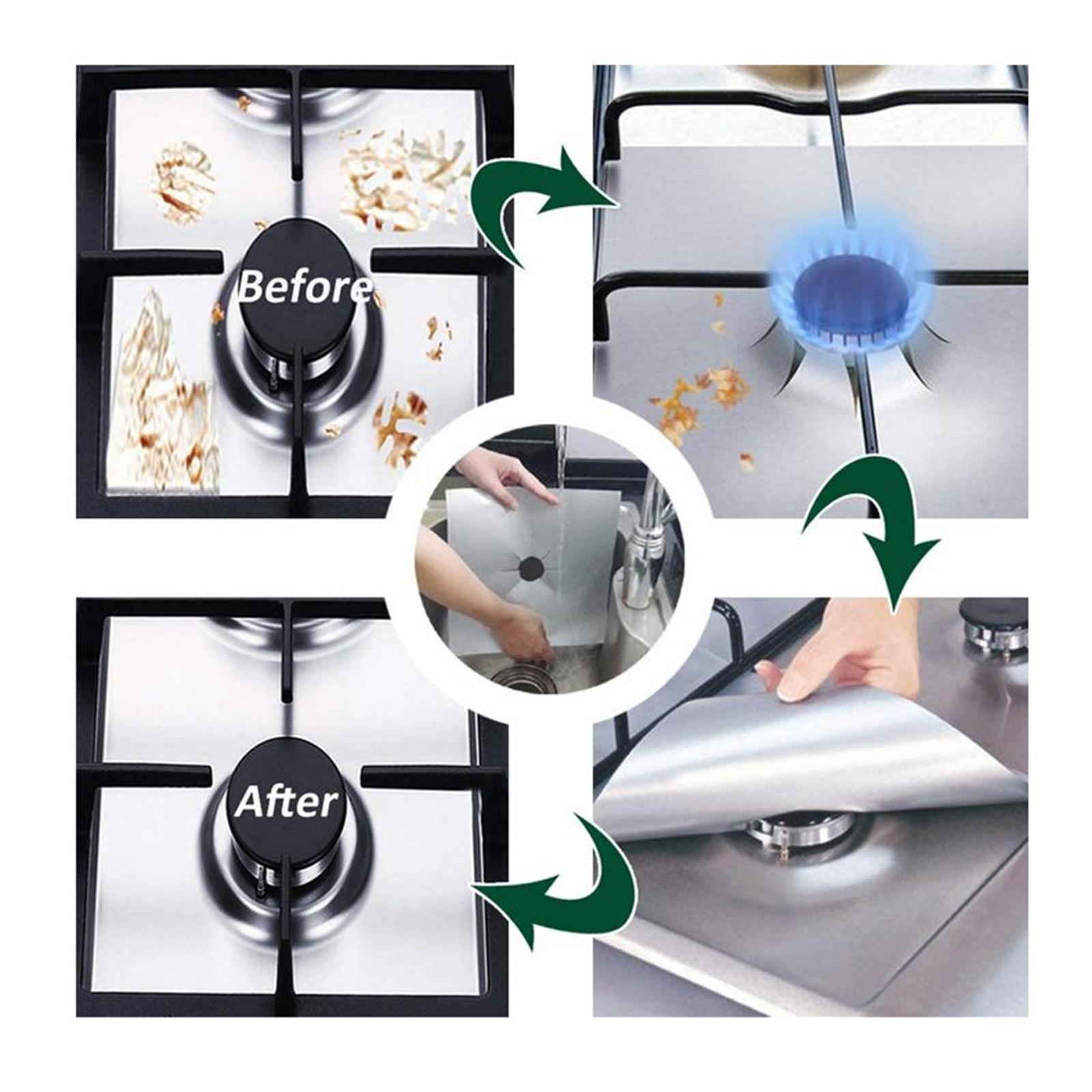 Before

After