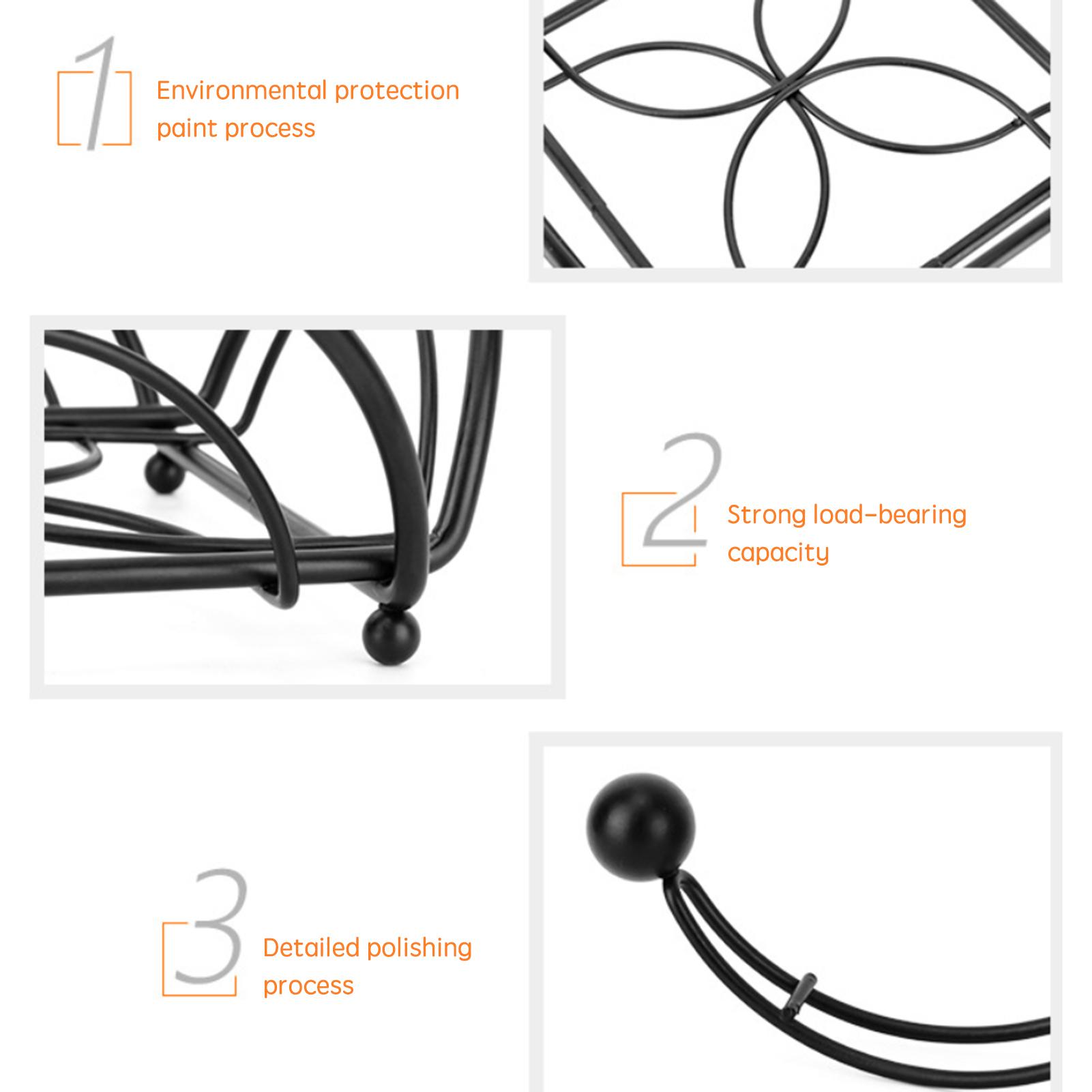 1

Environmental protection paint process

2

Strong load-bearing capacity

3

Detailed polishing process