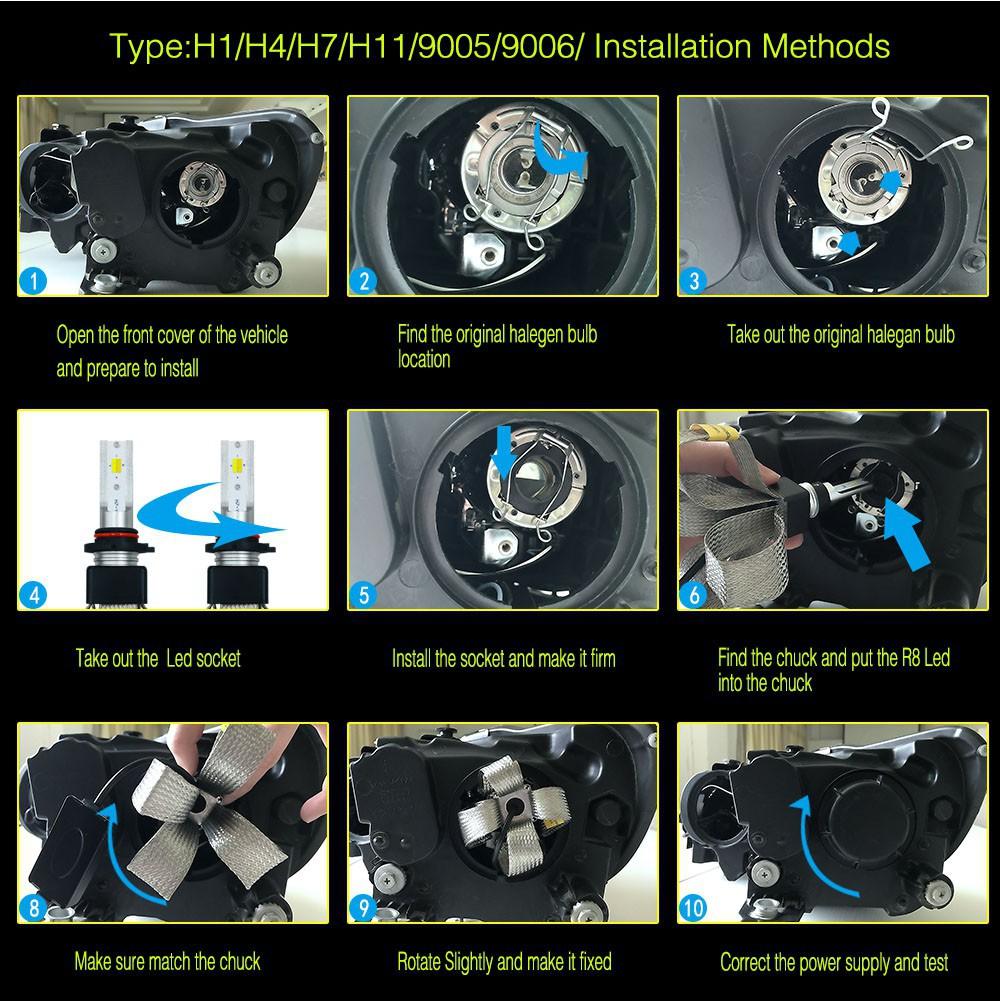 Type:H1/H4/H7/H11/9005/9006/ Installation Methods

1

Open the front cover of the vehicle and prepare to install

2

Find the original halegen bulb location

3

Take out the original halegan bulb

4

Take out the Led socket

5

Install the socket and make it firm

6

Find the chuck and put the R8 Led into the chuck

8

Make sure match the chuck

9

Rotate Slightly and make it fixed

10

Correct the power supply and test