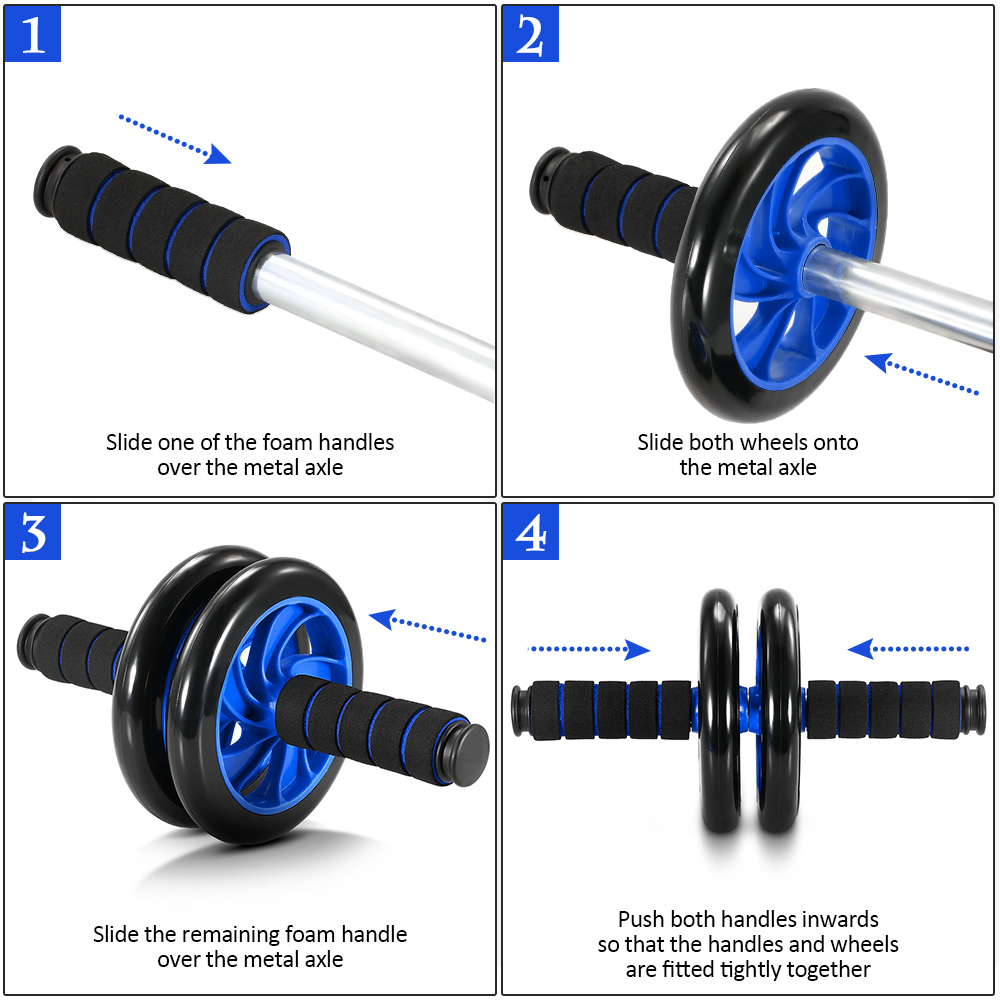 1

Slide one of the foam handles over the metal axle

2

Slide both wheels onto the metal axle

3

Slide the remaining foam handle over the metal axle

4

Push both handles inwards so that the handles and wheels are fitted tightly together