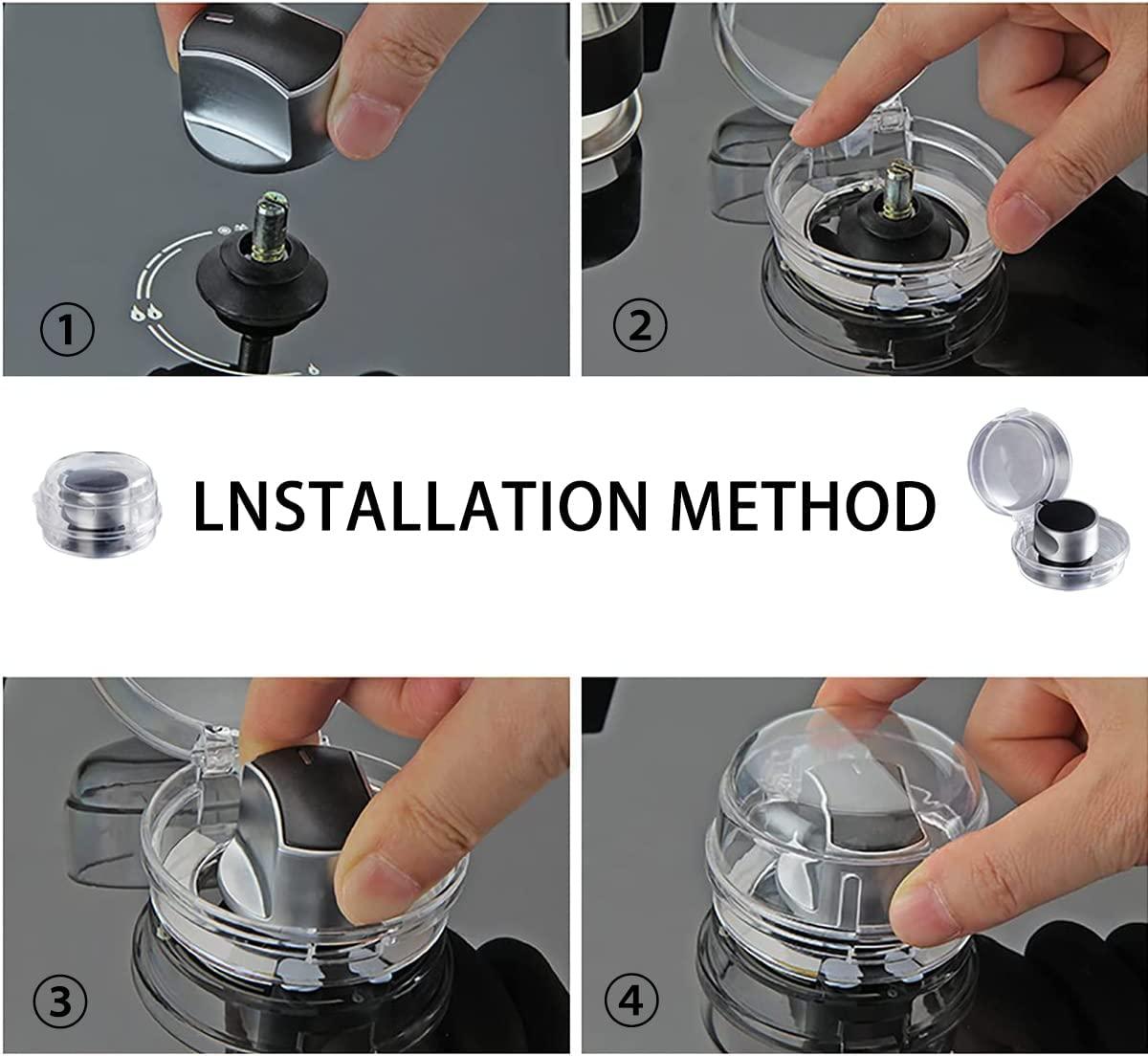 ①

②

LNSTALLATION METHOD

③

④