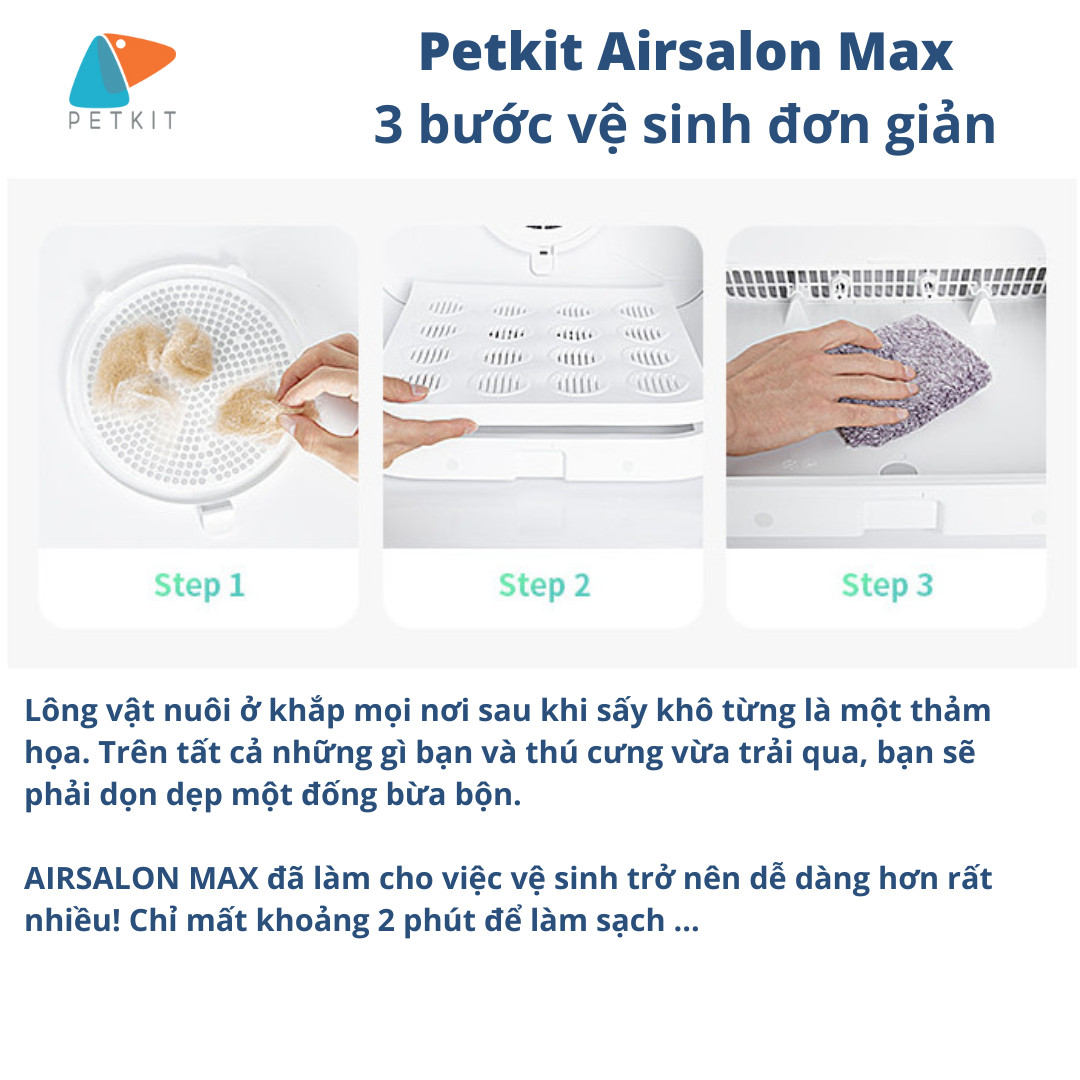 PETKIT

Petkit Airsalon Max
3 bước vệ sinh đơn giản

Step 1

Step 2

Step 3

Lông vật nuôi ở khắp mọi nơi sau khi sấy khô từng là một thảm họa. Trên tất cả những gì bạn và thú cưng vừa trải qua, bạn sẽ phải dọn dẹp một đống bừa bộn.

AIRSALON MAX đã làm cho việc vệ sinh trở nên dễ dàng hơn rất nhiều! Chỉ mất khoảng 2 phút để làm sạch ...