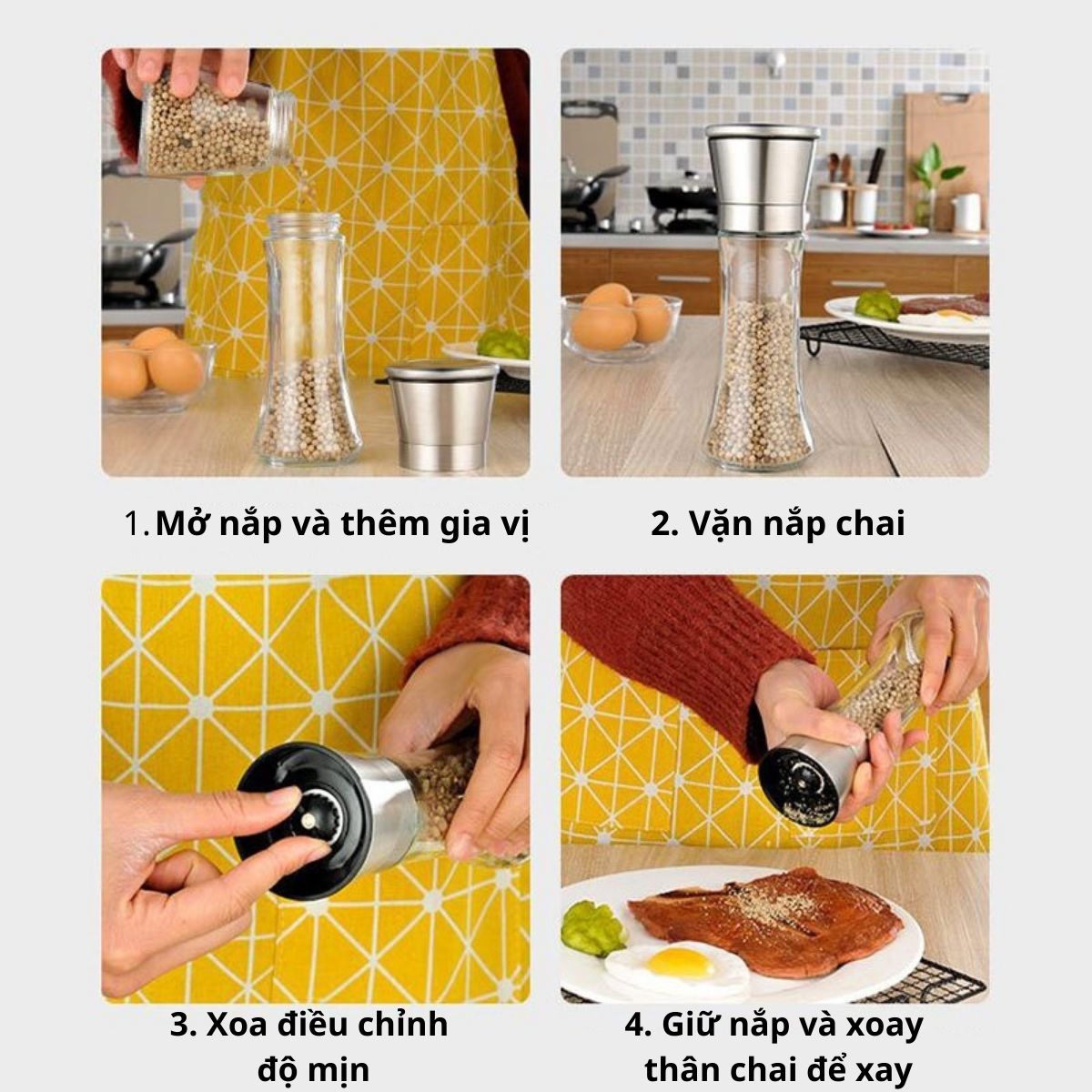 1. Mở nắp và thêm gia vị

2. Vặn nắp chai

3. Xoa điều chỉnh độ mịn

4. Giữ nắp và xoay thân chai để xay