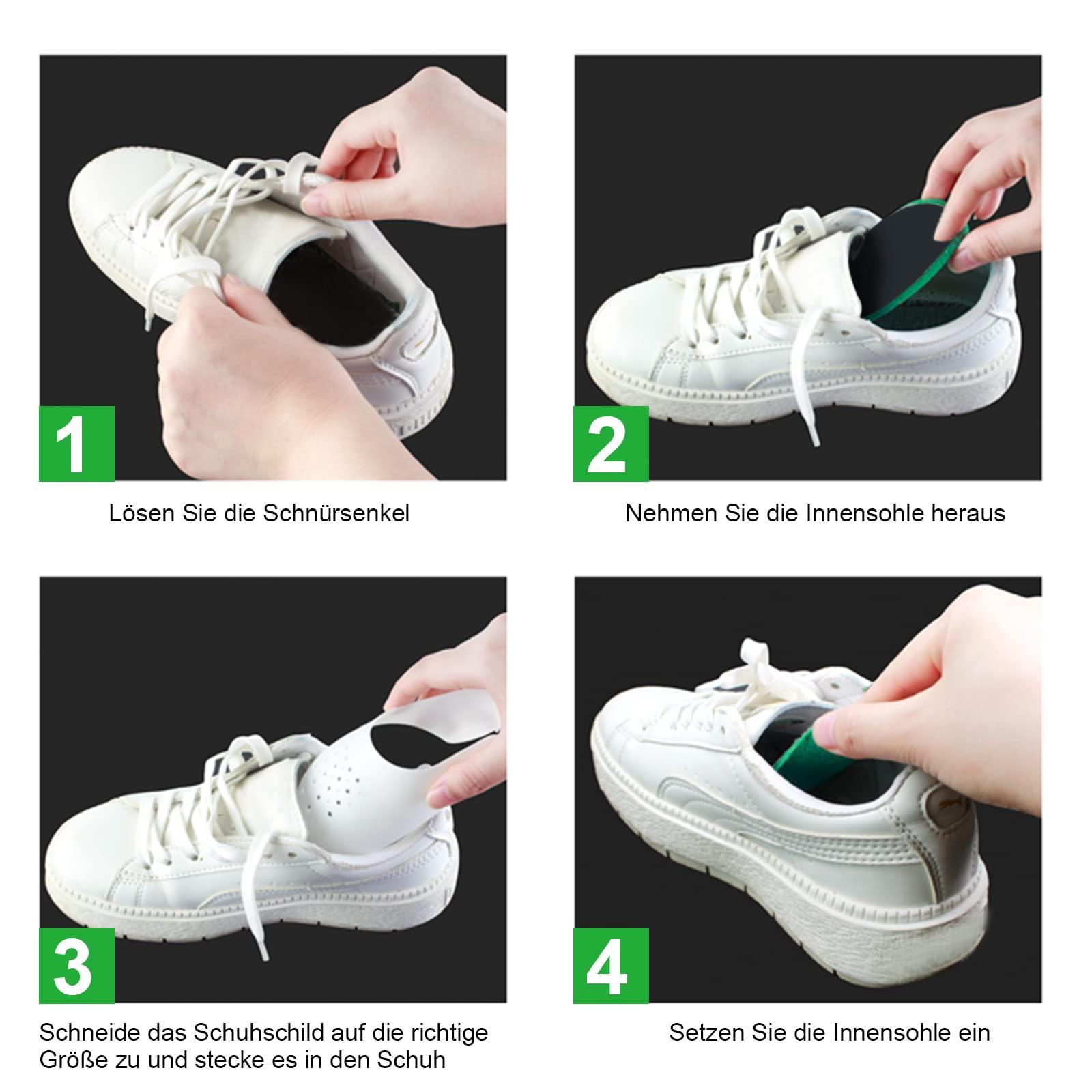 1

Lösen Sie die Schnürsenkel

2

Nehmen Sie die Innensohle heraus

3

Schneide das Schuhschild auf die richtige Größe zu und stecke es in den Schuh

4

Setzen Sie die Innensohle ein