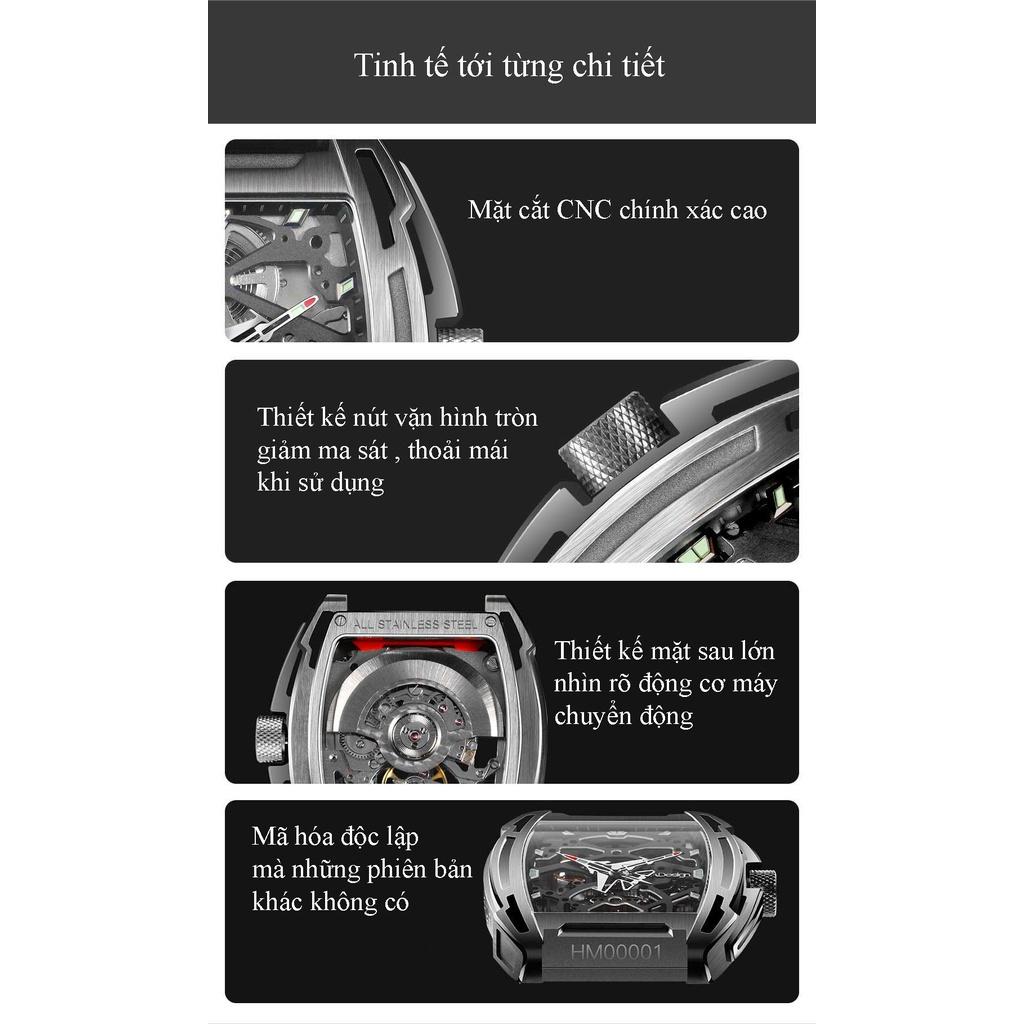 Tinh tế tới từng chi tiết

Mặt cắt CNC chính xác cao

Thiết kế nút vặn hình tròn giảm ma sát , thoải mái khi sử dụng

ALL STAINLESS STEEL

Thiết kế mặt sau lớn nhìn rõ động cơ máy chuyển động

Mã hóa độc lập mà những phiên bản khác không có

HM00001