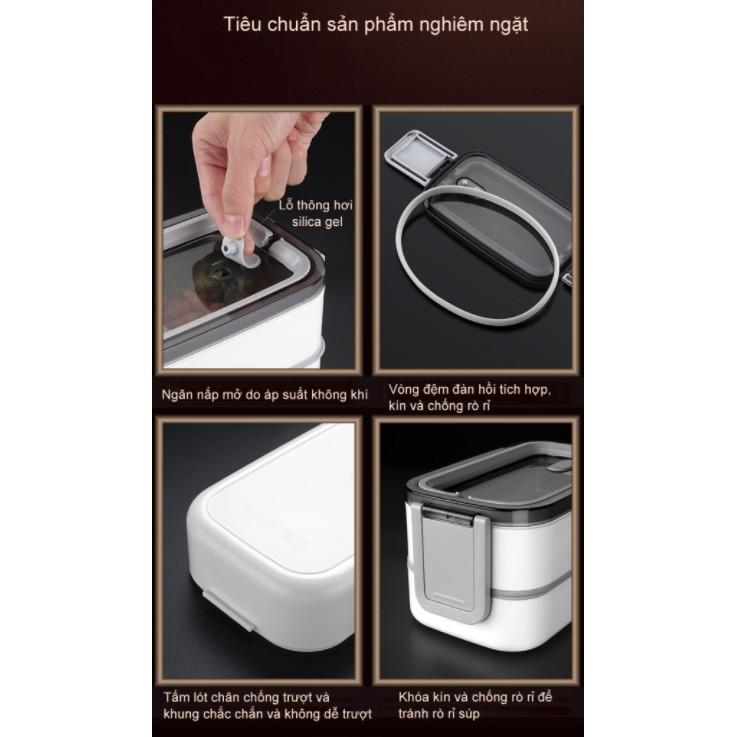 Tiêu chuẩn sản phẩm nghiêm ngặt

Lỗ thông hơi silica gel

Ngăn nắp mở do áp suất không khí

Vòng đệm đàn hồi tích hợp, kín và chống rò rỉ

Tấm lót chân chống trượt và khung chắc chắn và không dễ trượt

Khóa kín và chống rò rỉ để tránh rò rỉ súp