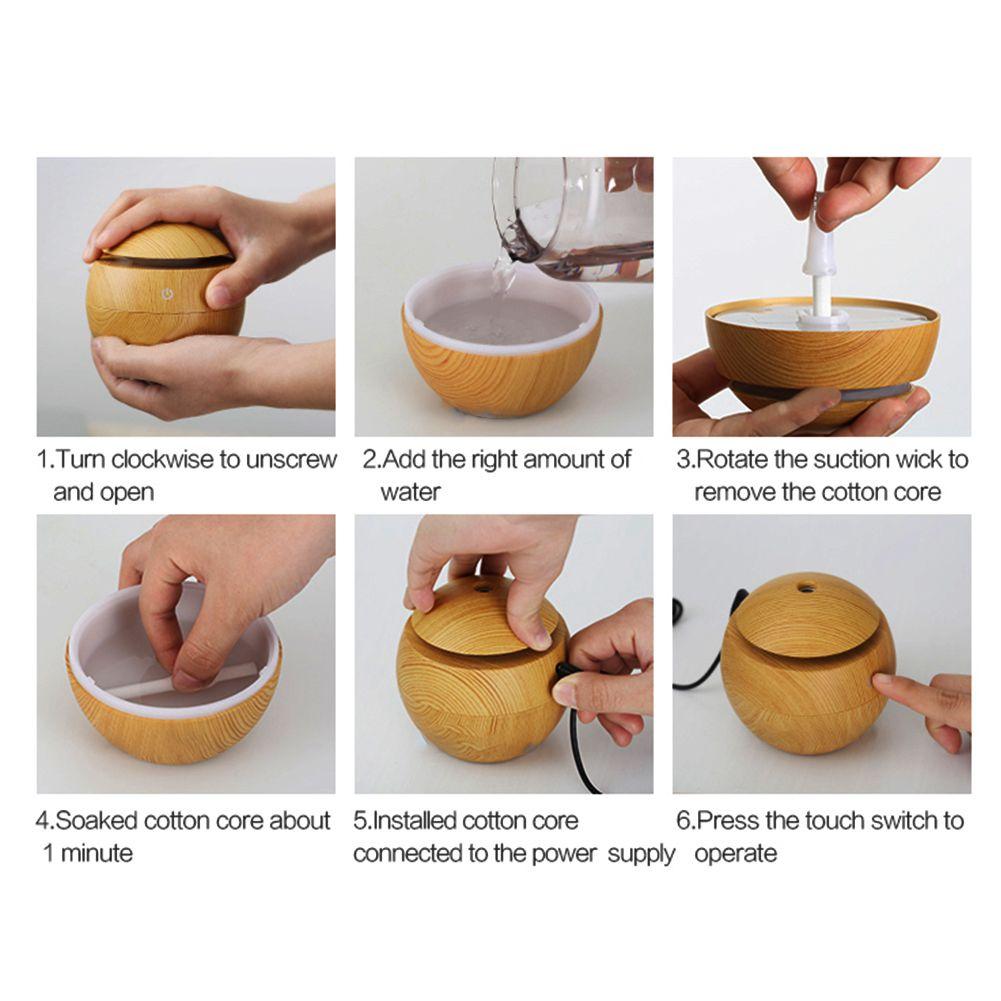 1.Turn clockwise to unscrew and open

2.Add the right amount of water

3.Rotate the suction wick to remove the cotton core

4.Soaked cotton core about 1 minute

5.Installed cotton core connected to the power supply

6.Press the touch switch to operate