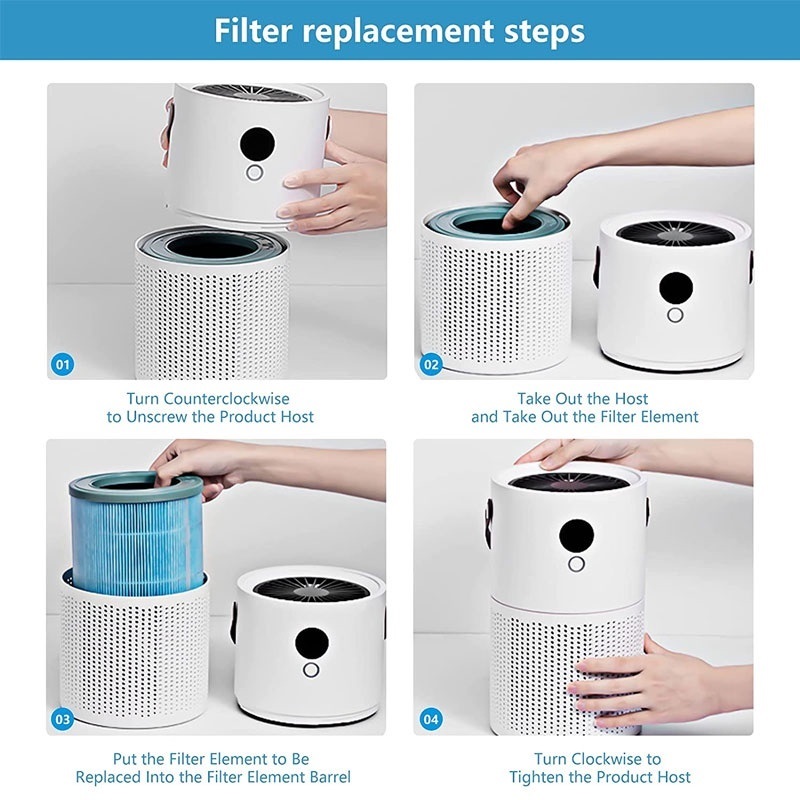 Filter replacement steps

01

Turn Counterclockwise to Unscrew the Product Host

02

Take Out the Host and Take Out the Filter Element

03

Put the Filter Element to Be Replaced Into the Filter Element Barrel

04

Turn Clockwise to Tighten the Product Host